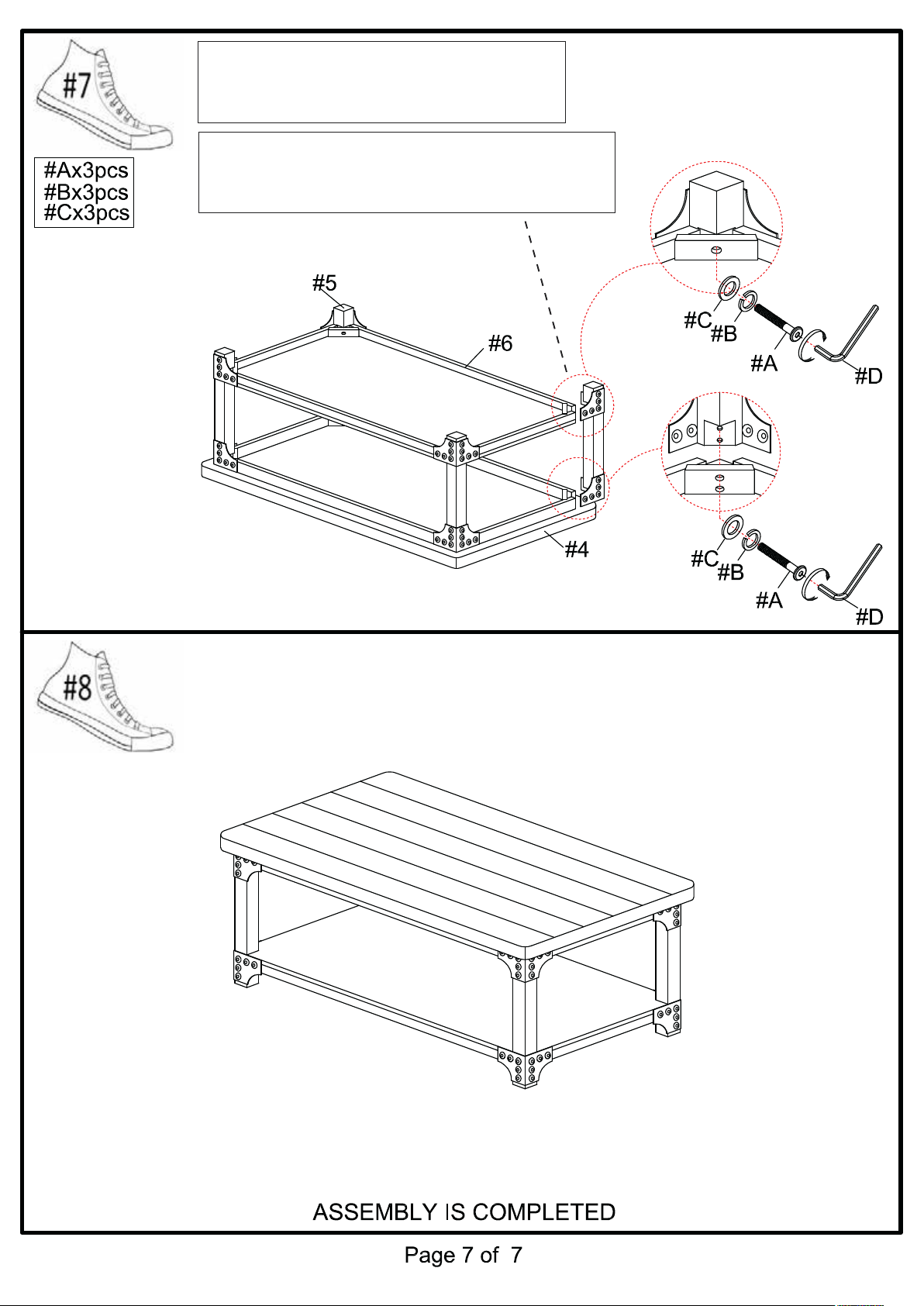 #7

#Ax3pcs
#Bx3pcs
#Cx3pcs

#5
#6
#4

#C
#B
#A
#D

#C
#B
#A
#D

#8

ASSEMBLY IS COMPLETED

Page 7 of 7