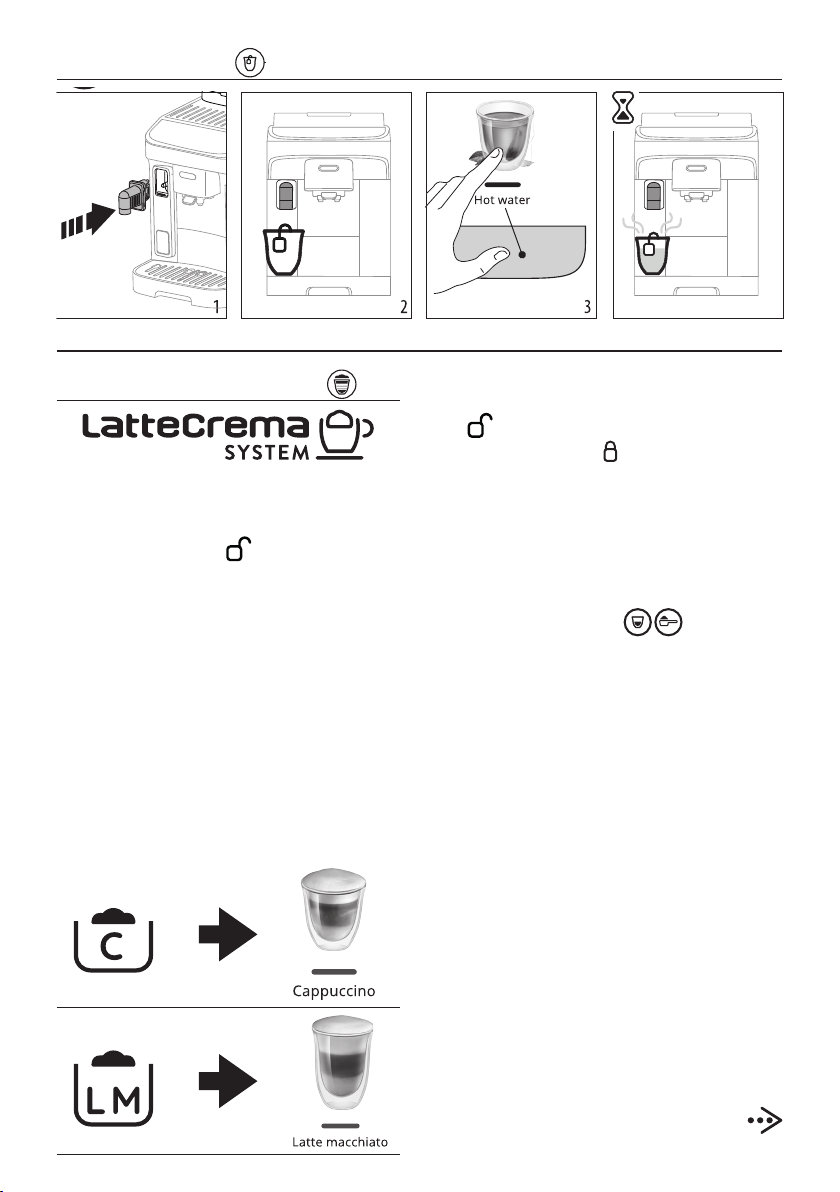 1

2

Hot water

3

LatteCrema SYSTEM

C

Cappuccino

LM

Latte macchiato