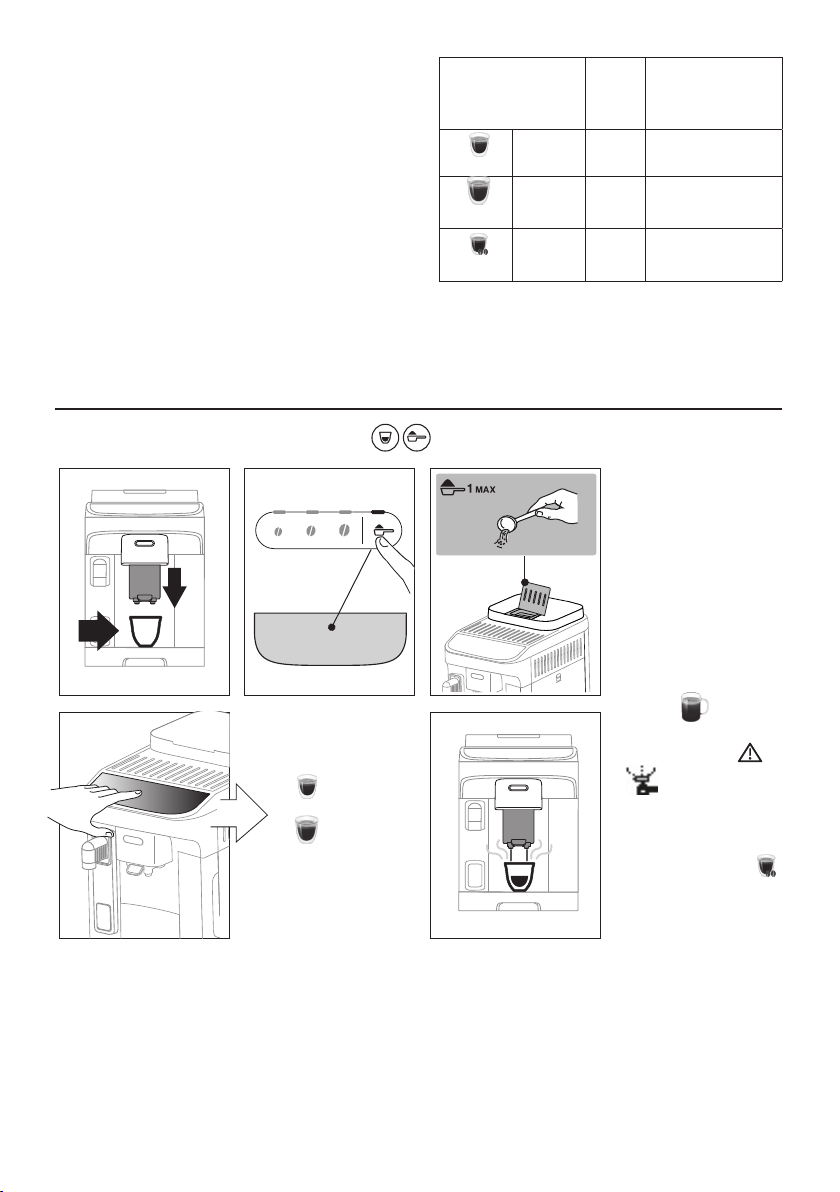 1 MAX