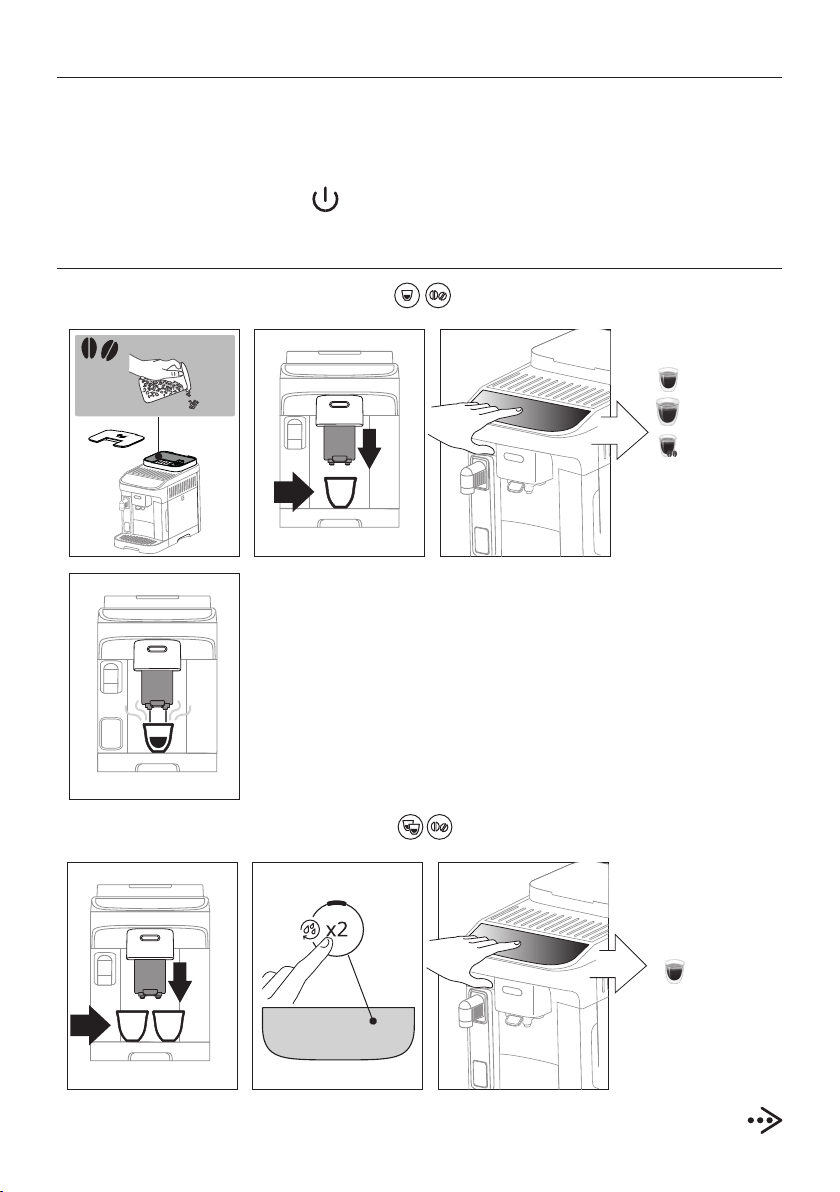 x2