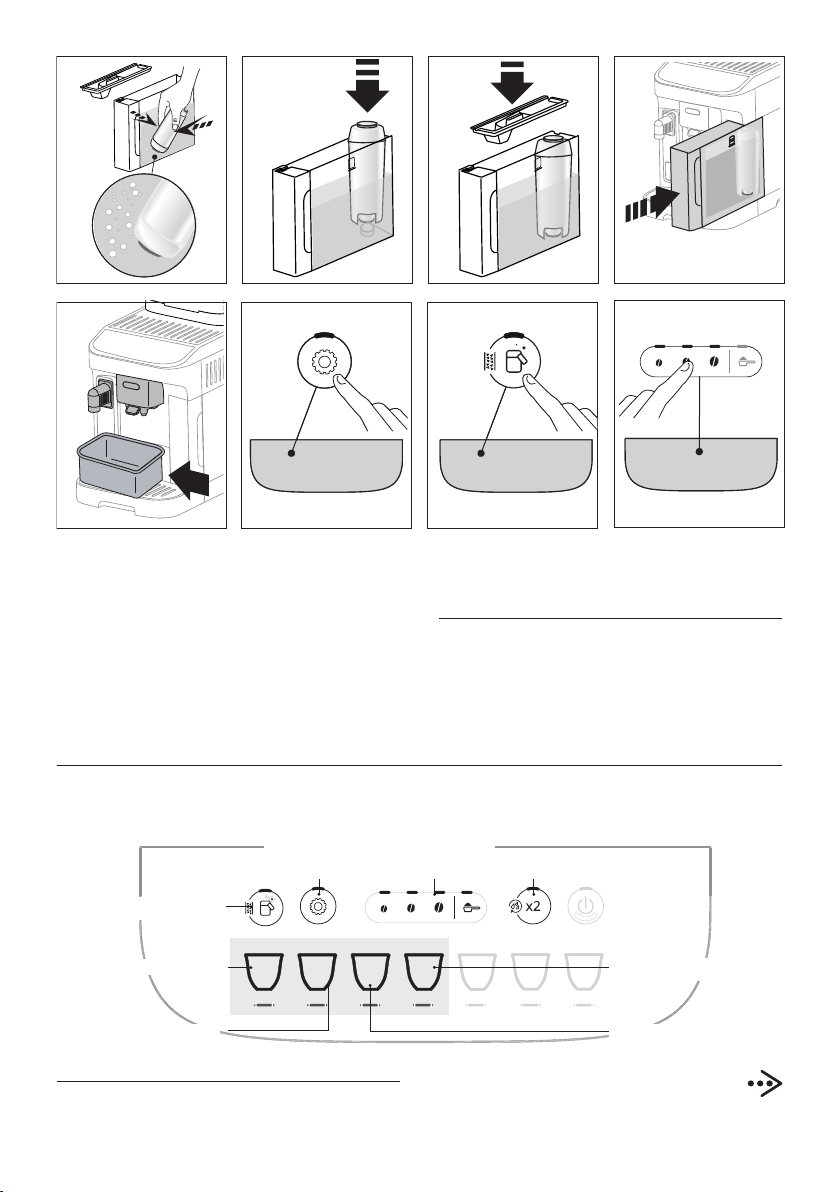 x2