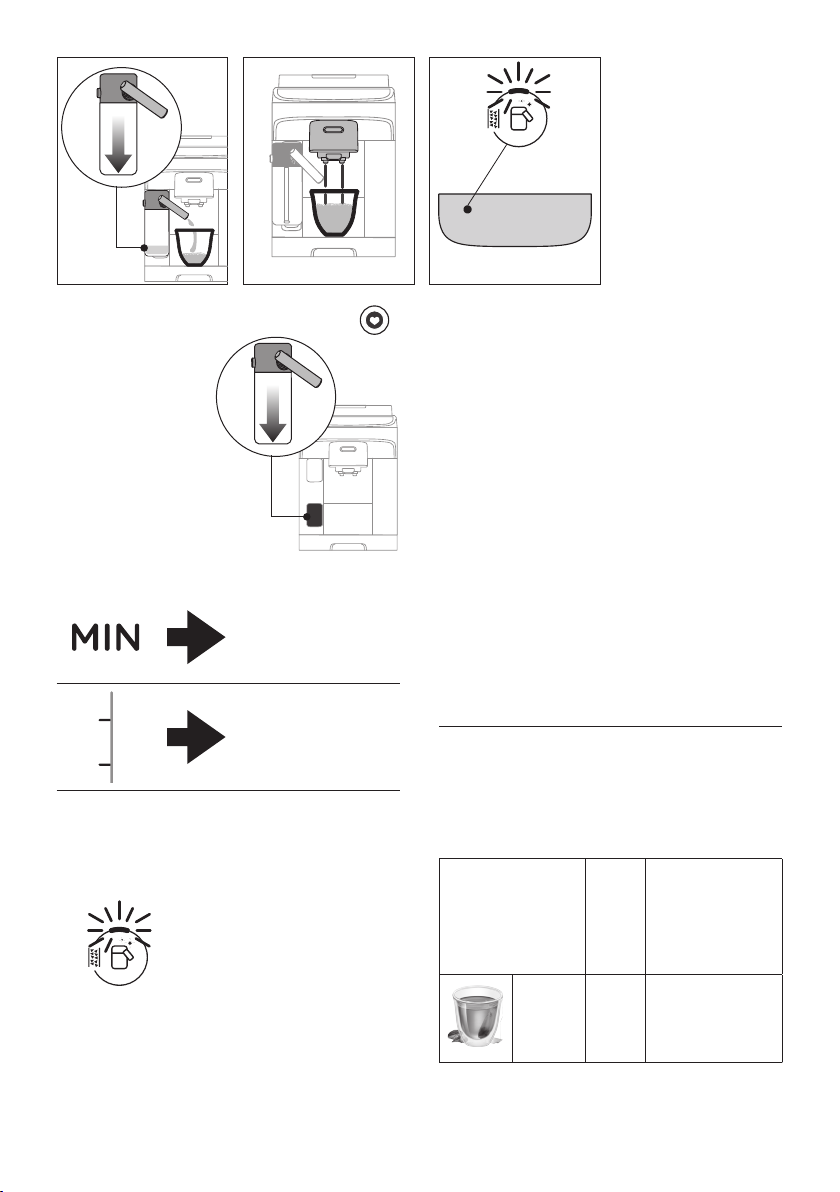 MIN