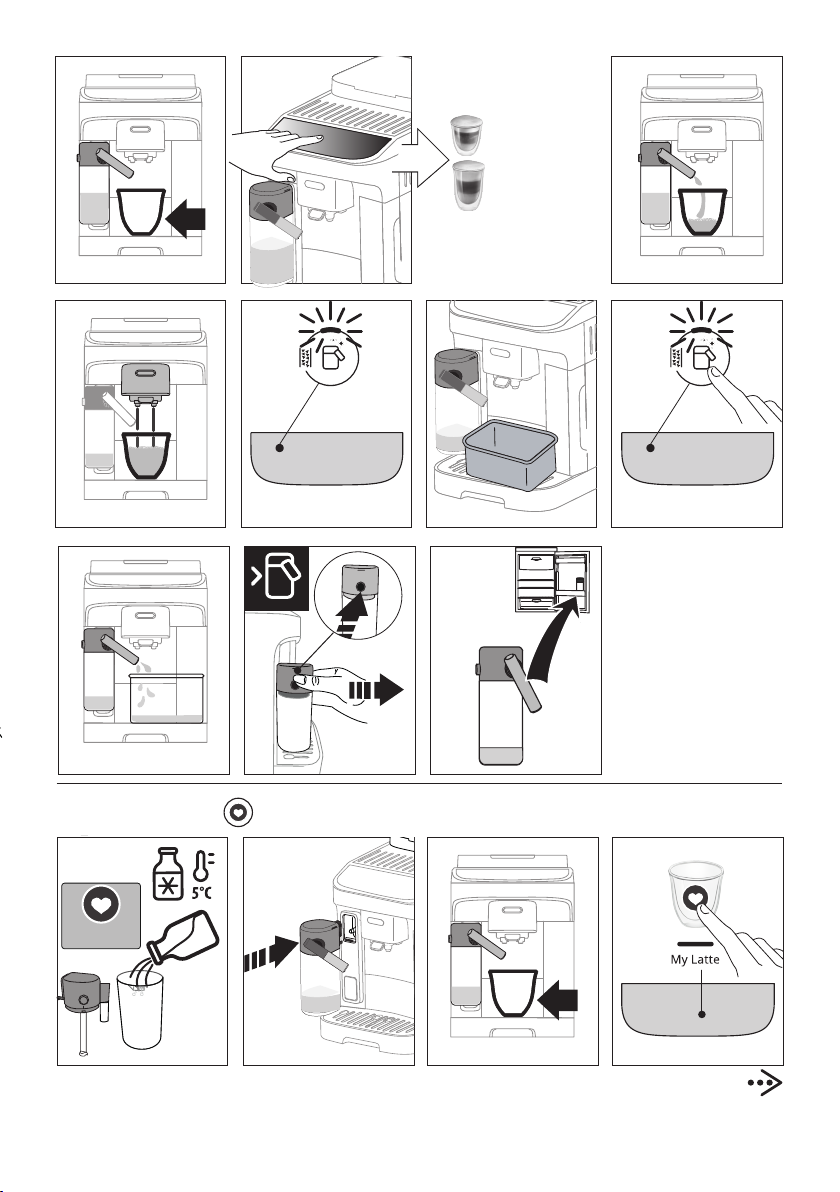 5°C

My Latte