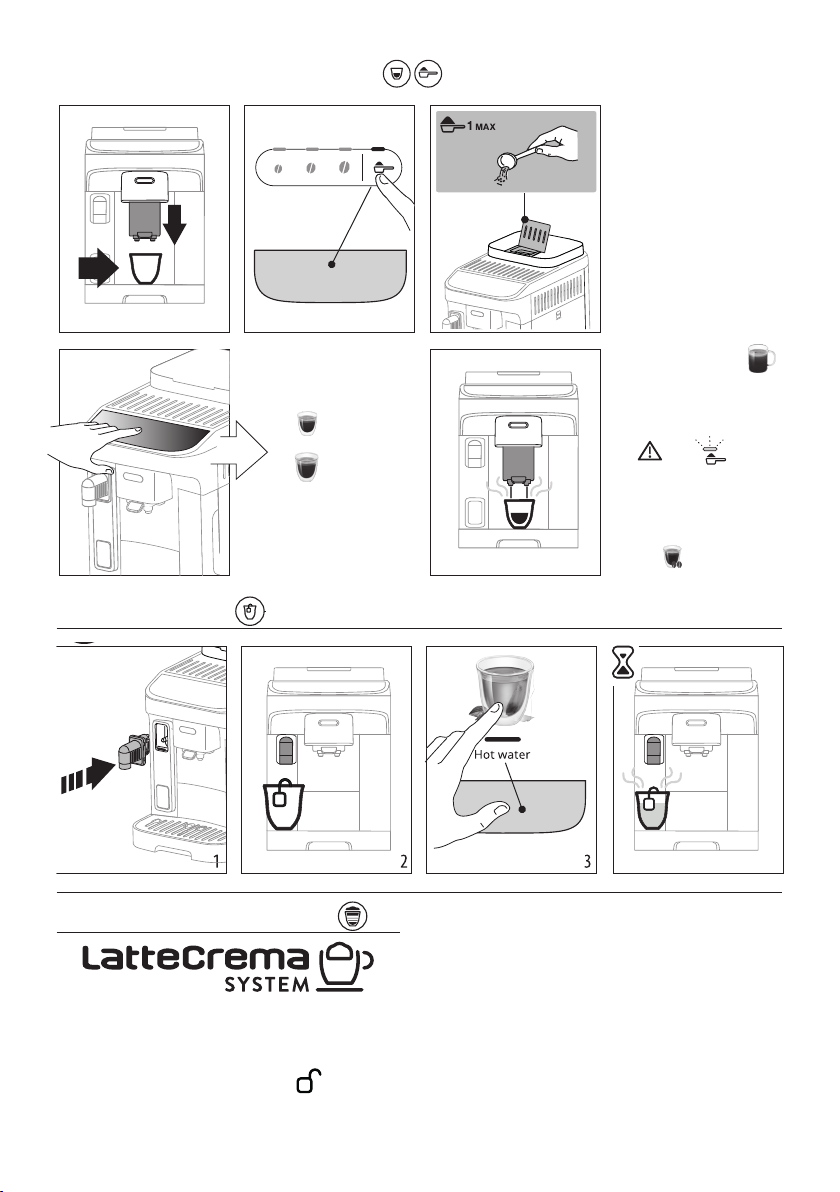 1 MAX

Hot water

1

2

3

LatteCrema SYSTEM