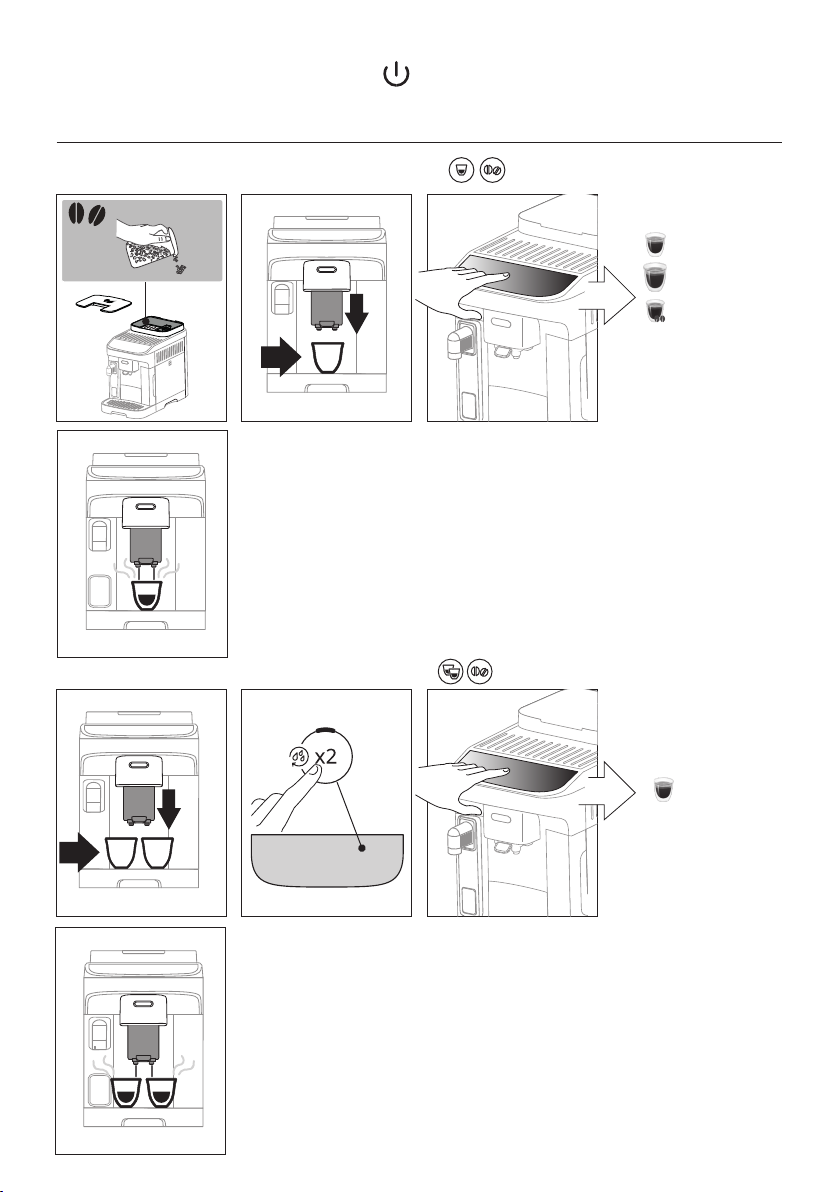 x2