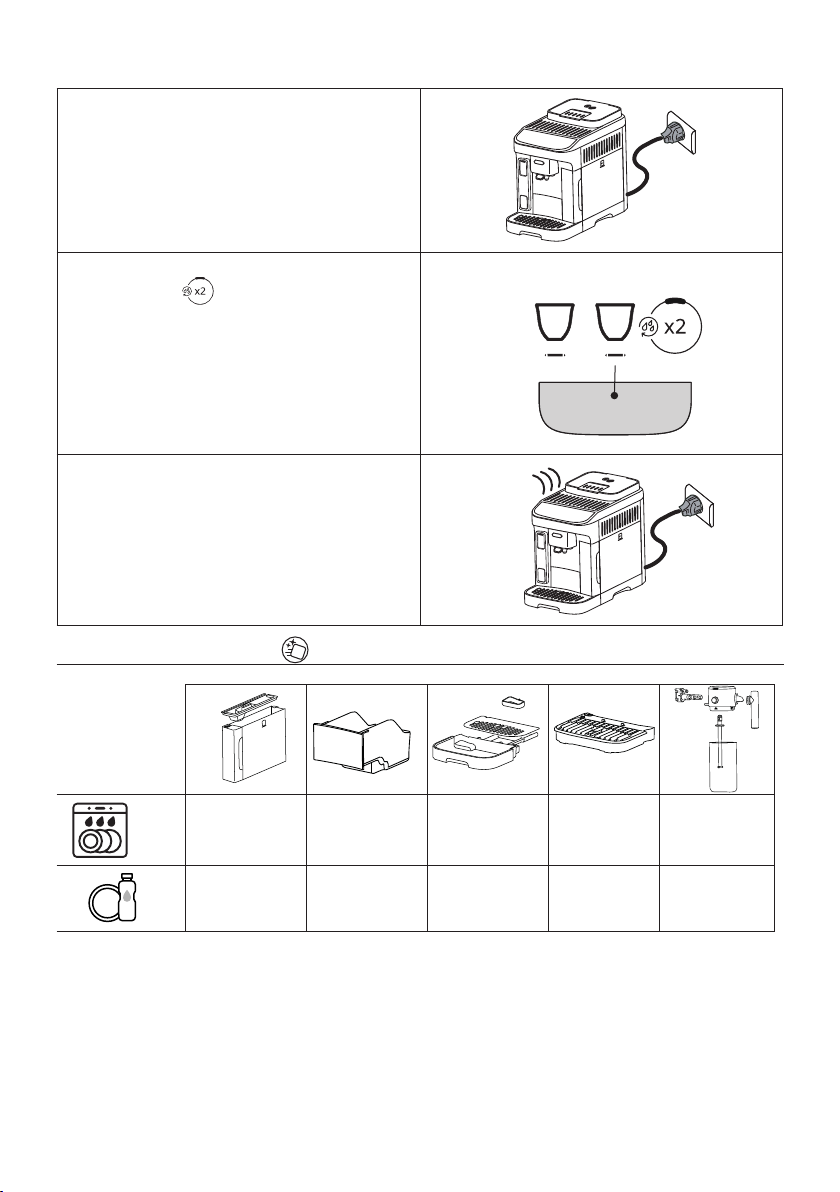 x2

x2