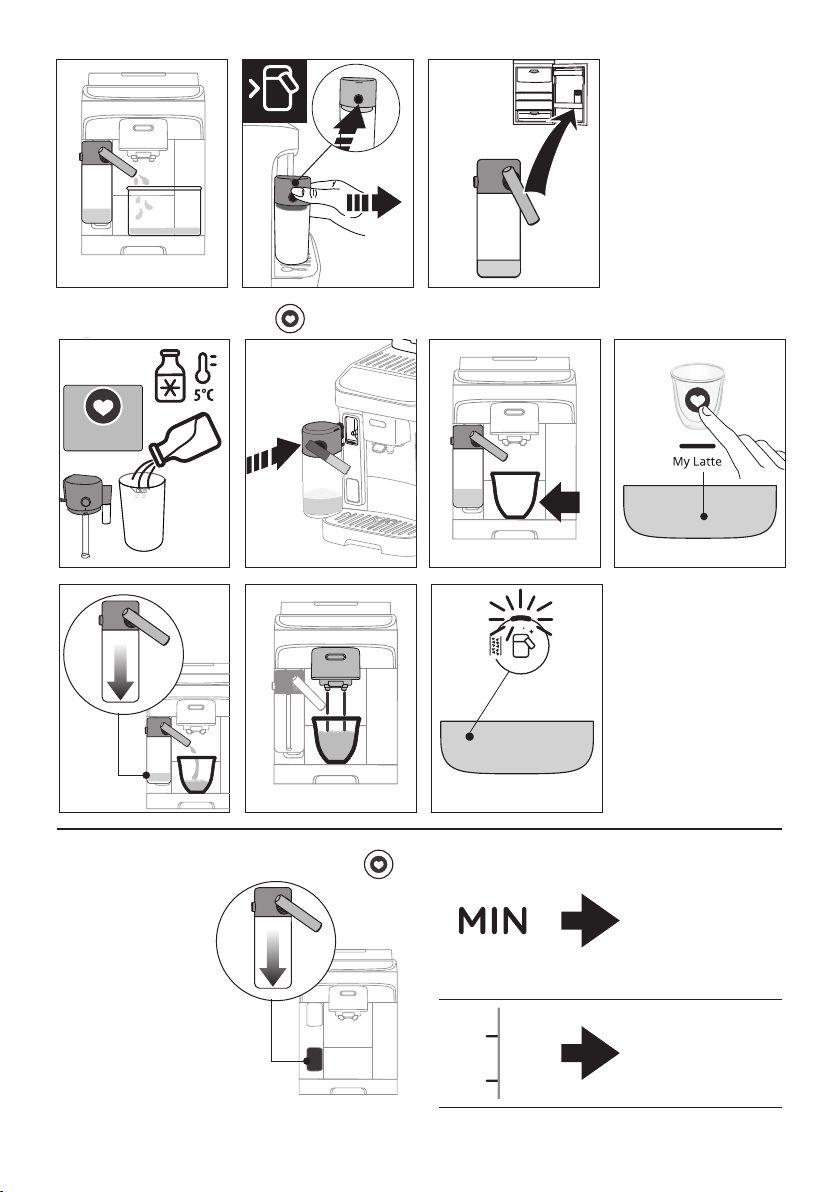 5°C

My Latte

MIN