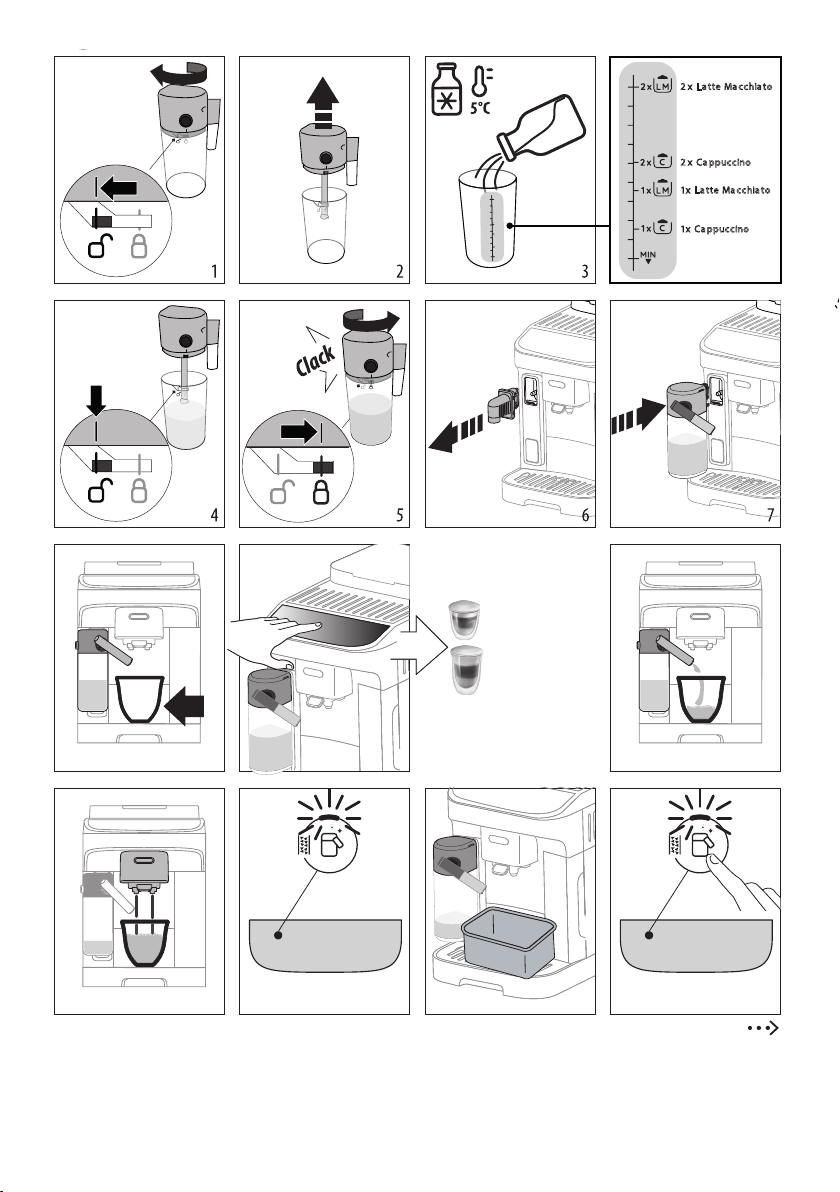 1

2

5°C

3

2x LM 2 x Latte Macchiato

2x C 2 x Cappuccino

1x LM 1x Latte Macchiato

1x C 1x Cappuccino

MIN

4

Clack

5

6

7