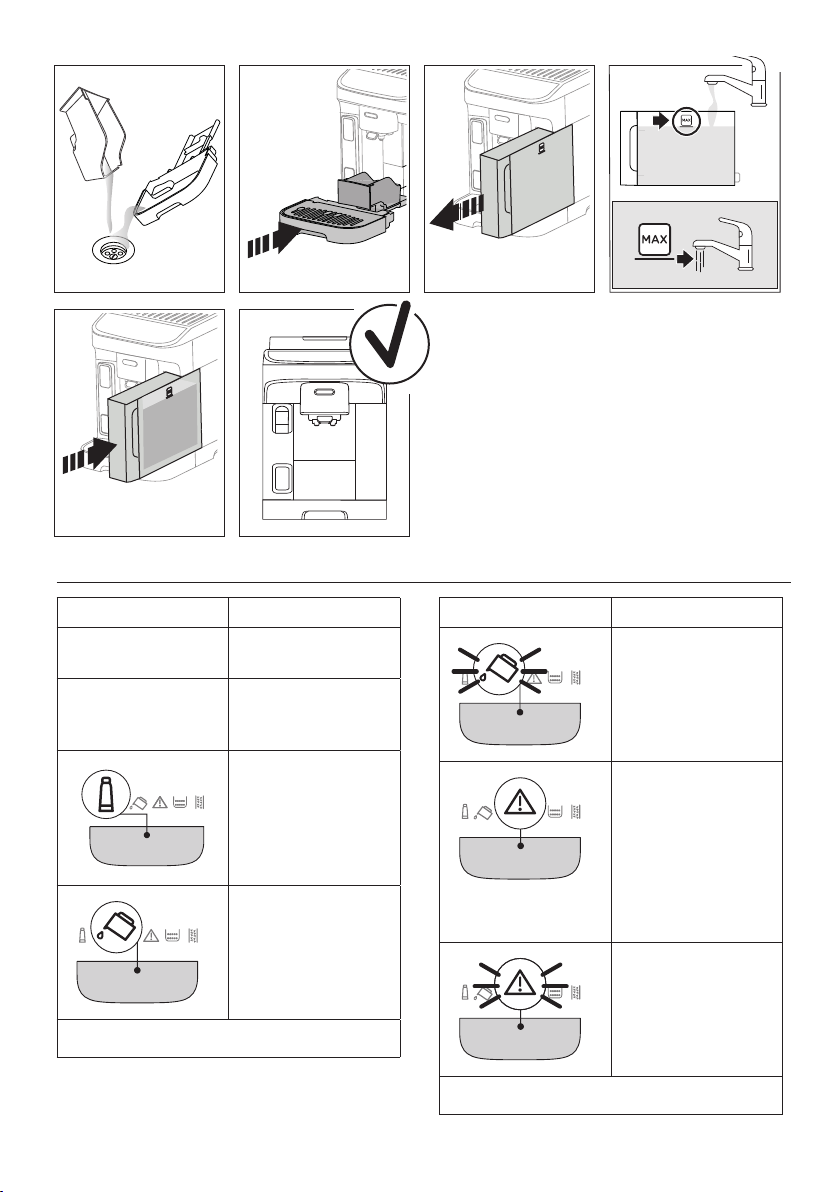 MAX

MAX