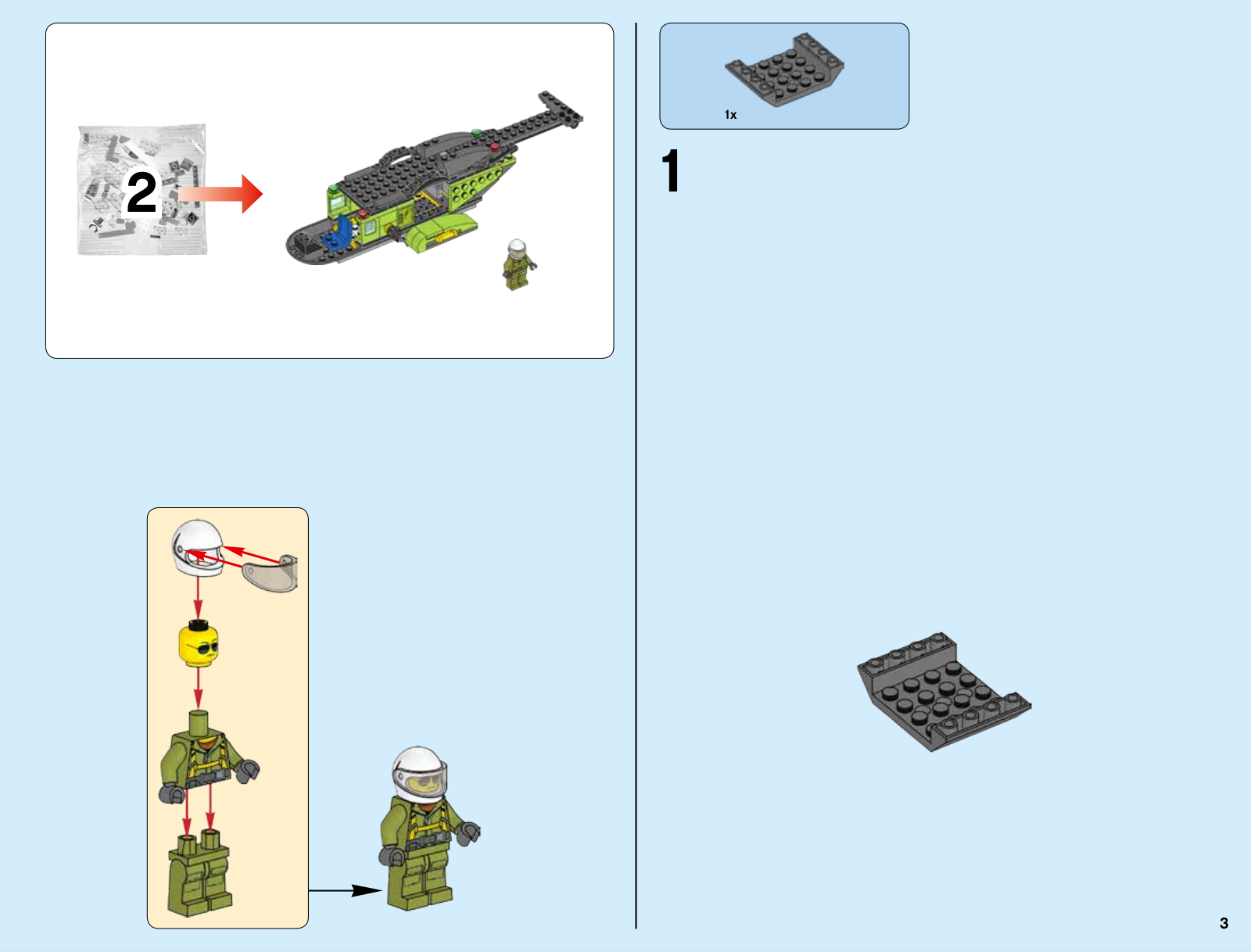 2

1x

1

3