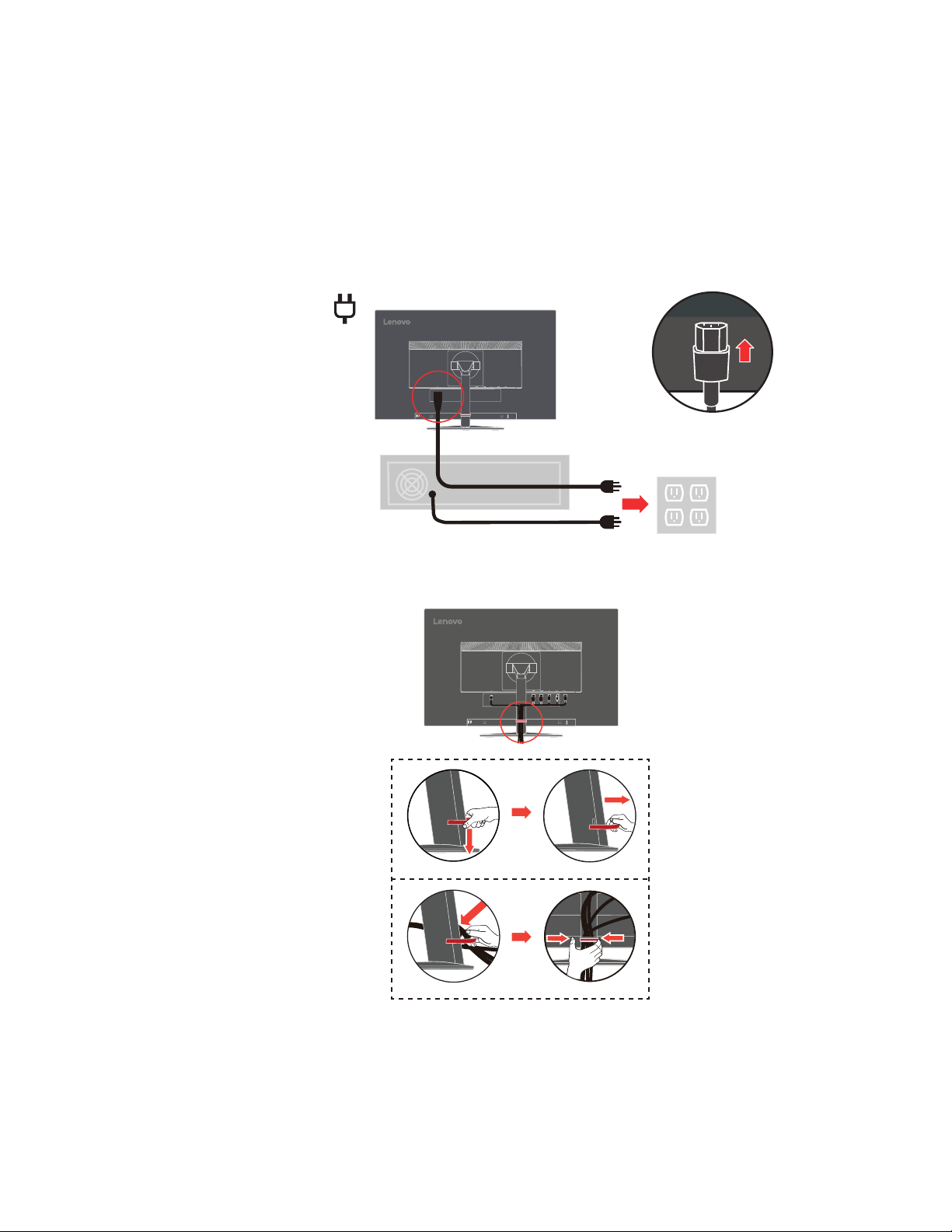 Lenovo

Lenovo