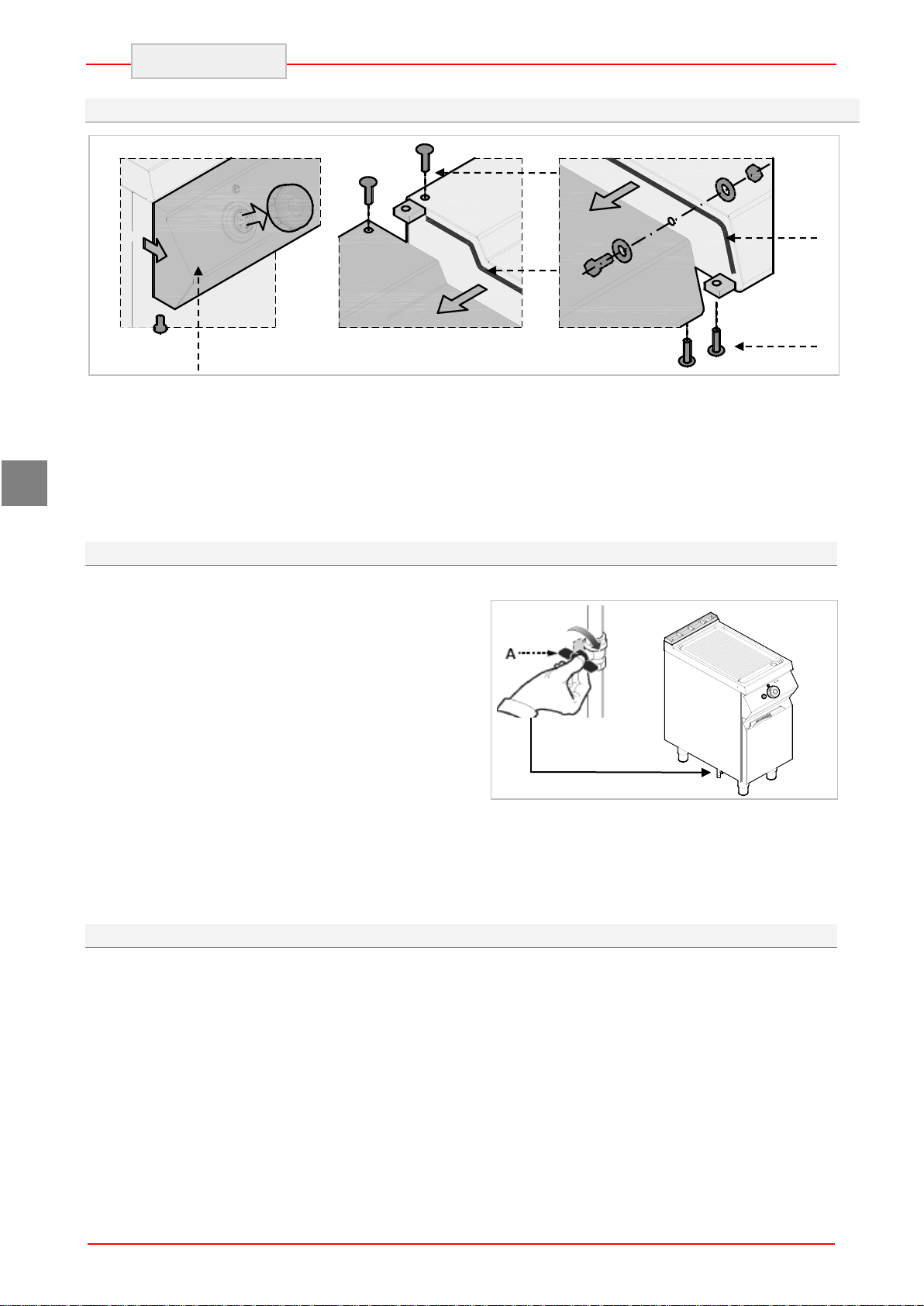 A