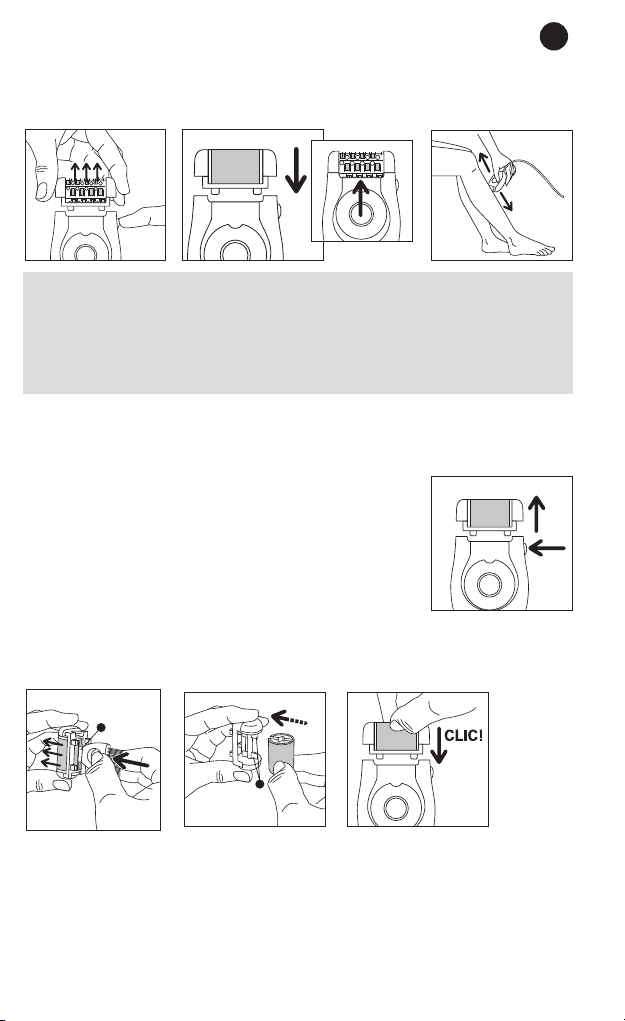 CLIC!