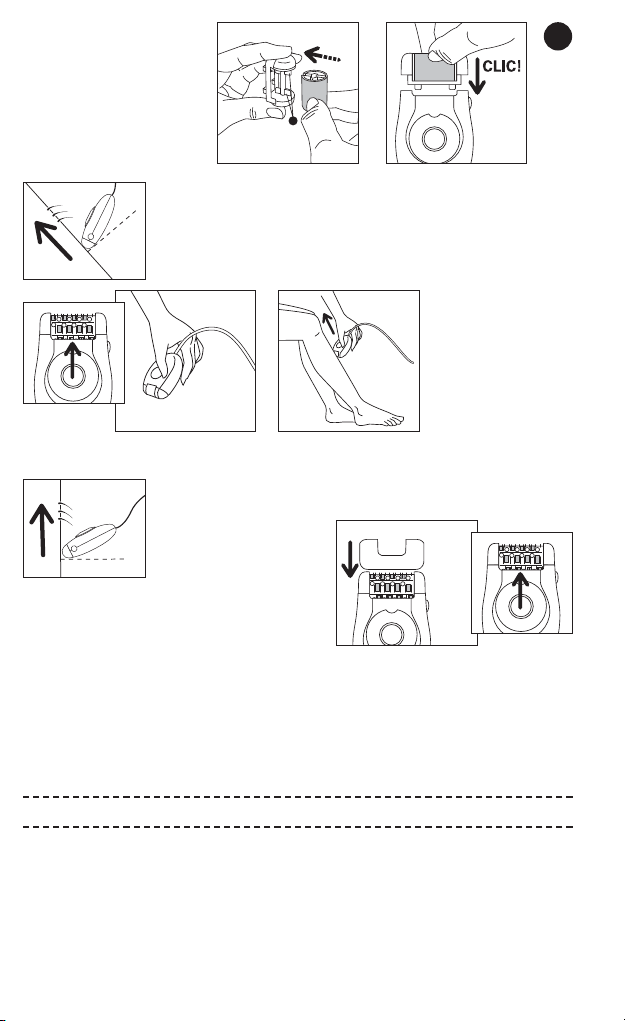 CLIC!