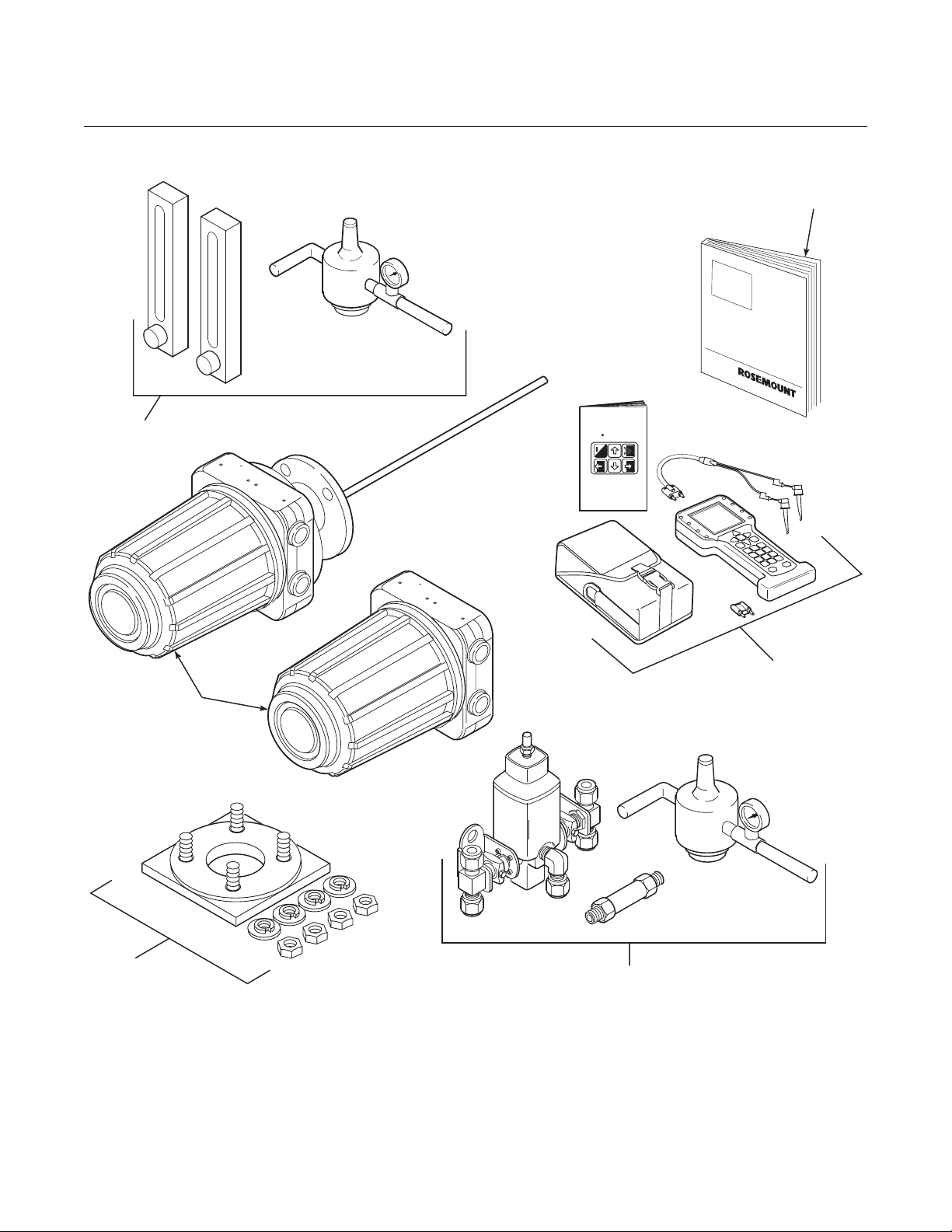 ROSEMOUNT