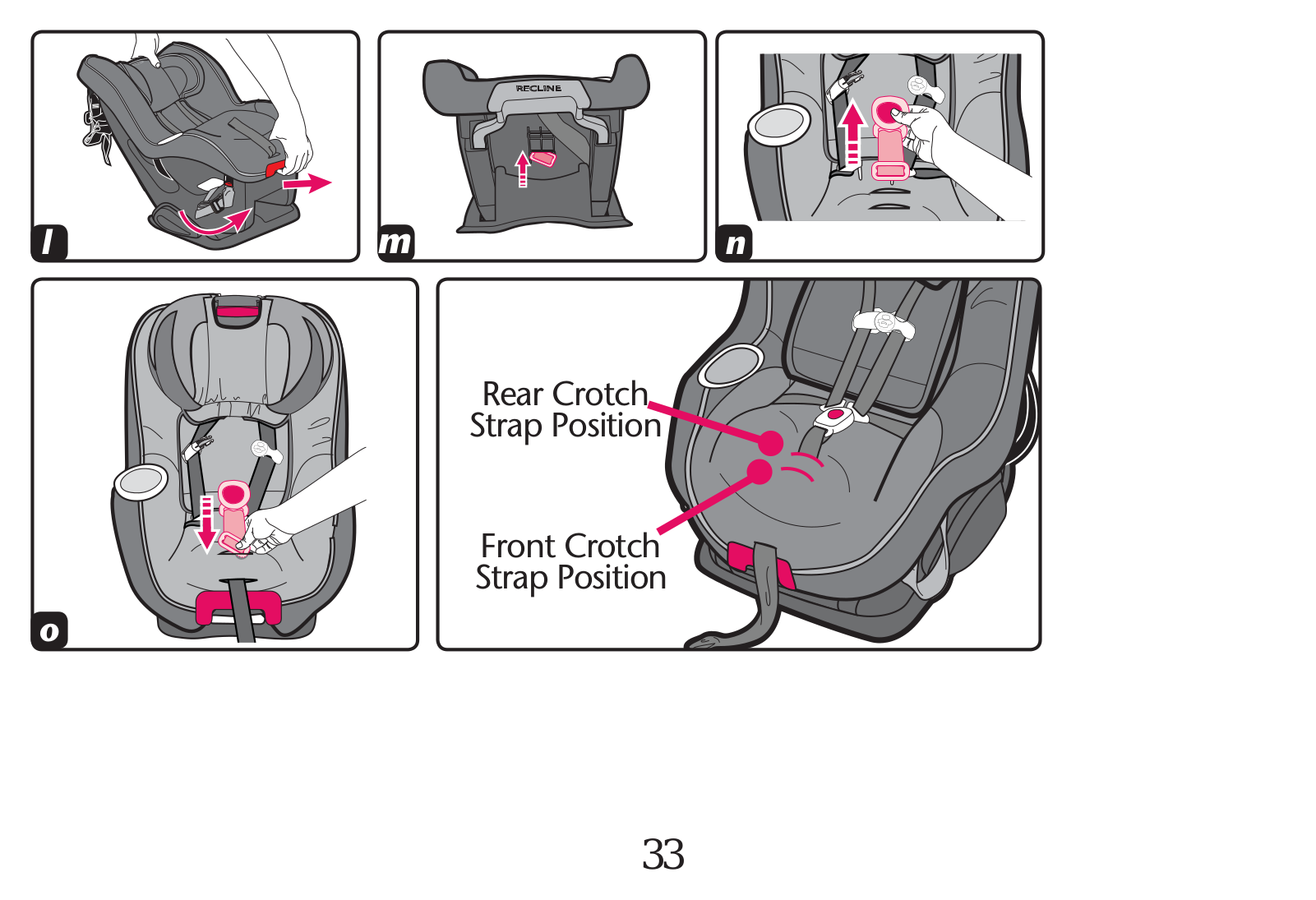 l

RECLINE

m

n

o

Rear Crotch Strap Position

Front Crotch Strap Position

33