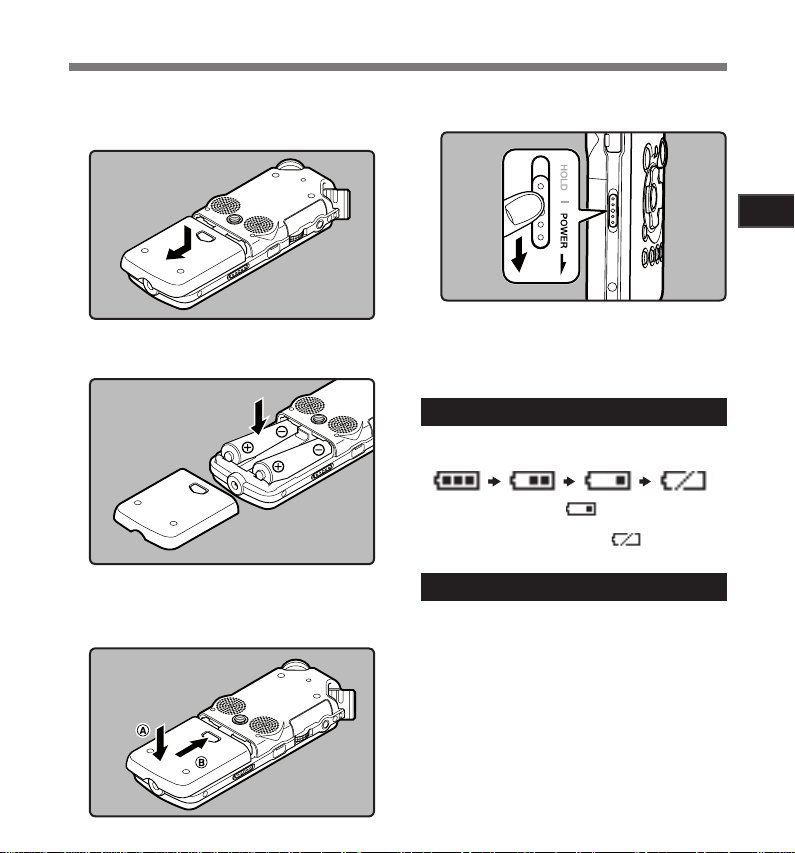 HOLD
POWER
A
B