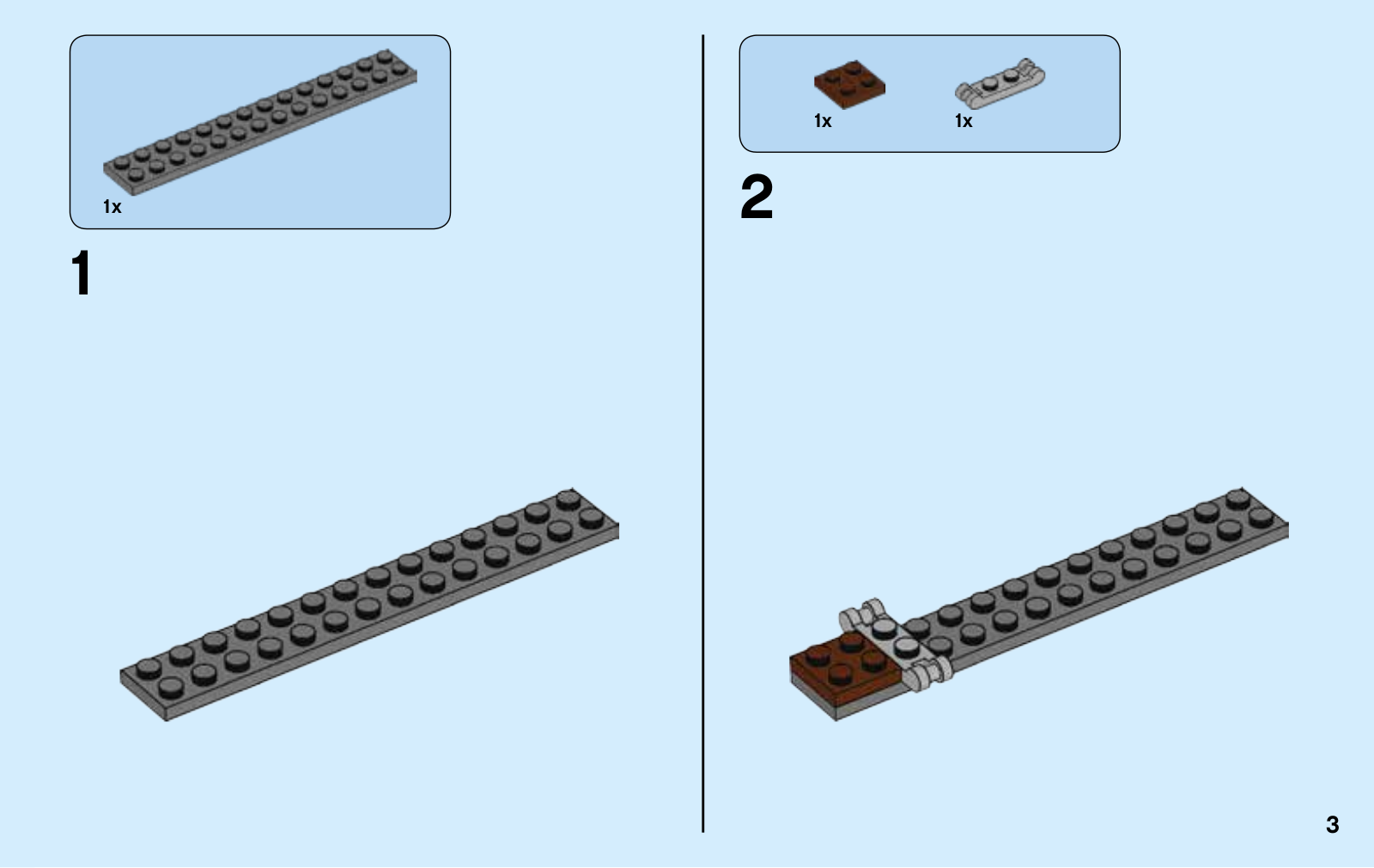 1x

1

1x

1x

2

3