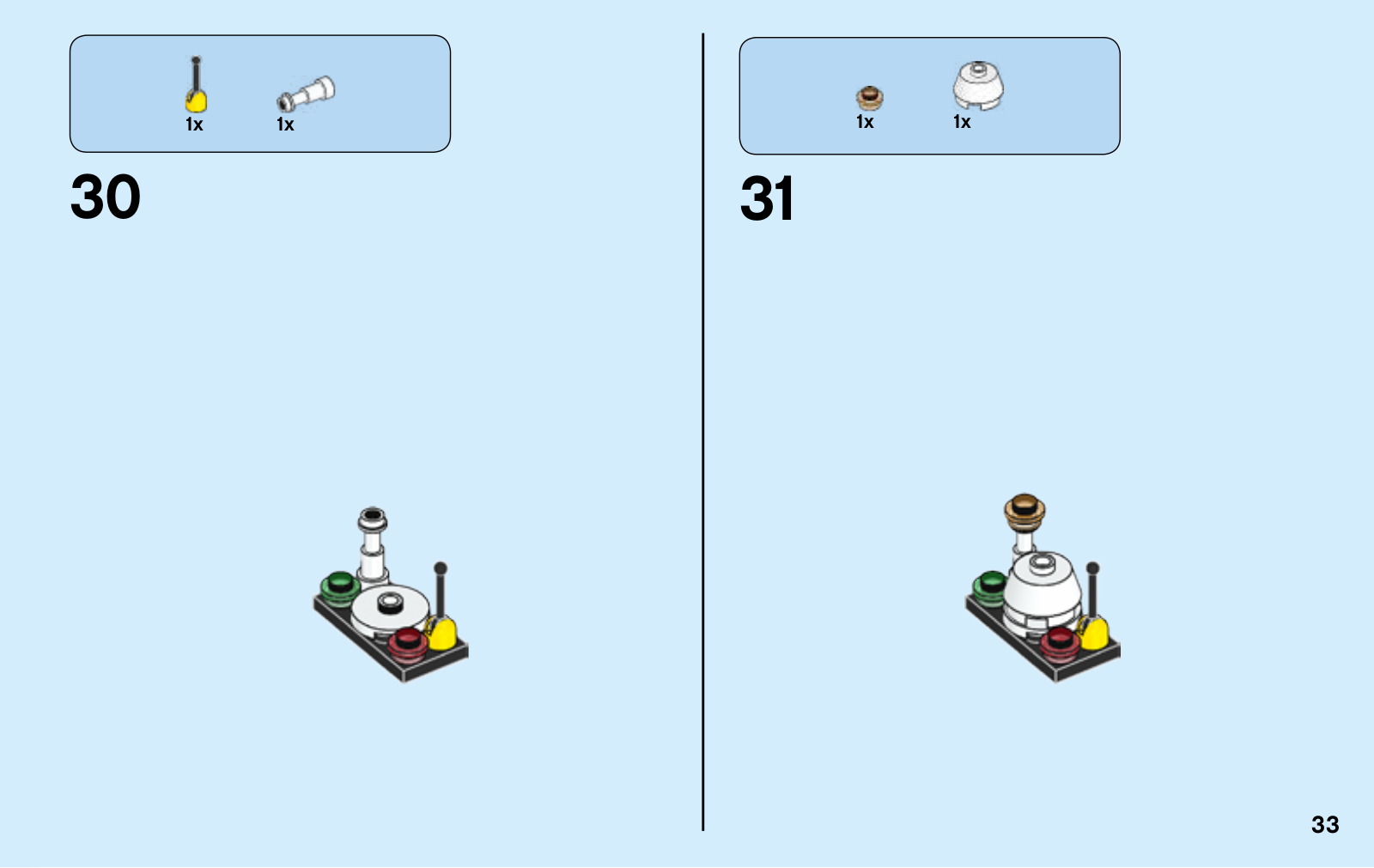 1x 1x

30

1x 1x

31

33