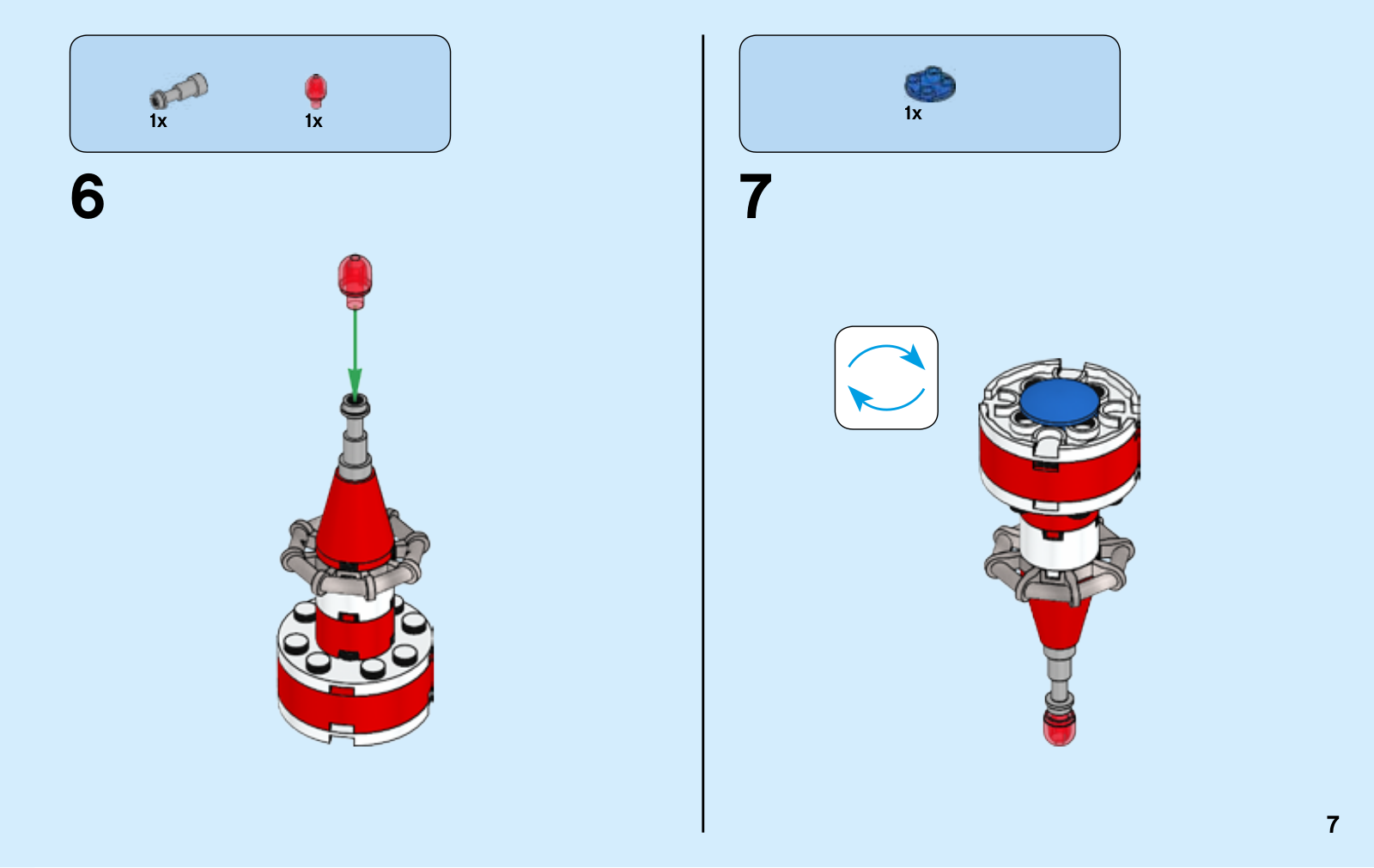 1x 1x

6

1x

7

7