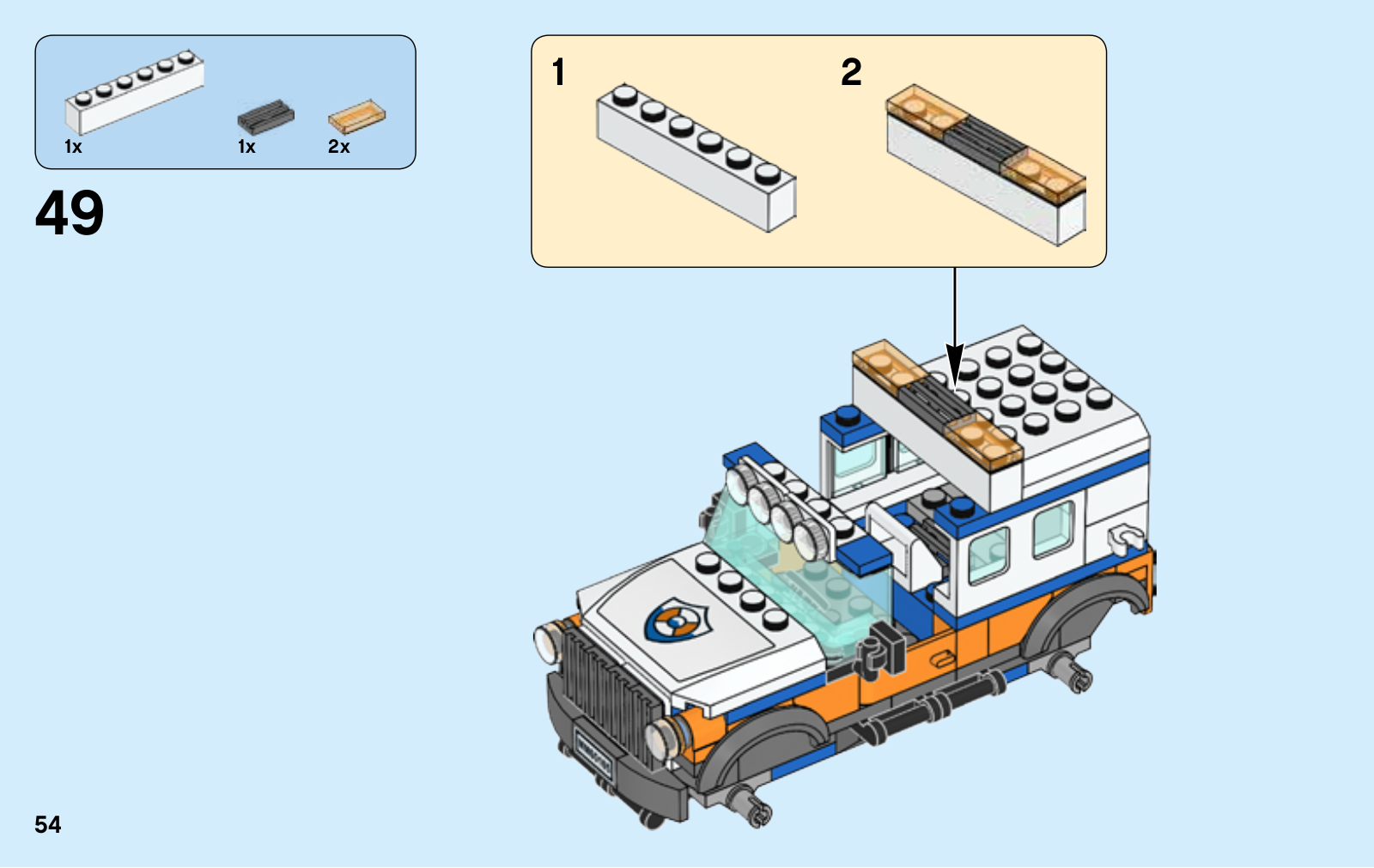 1x
1x
2x

49

1
2

54