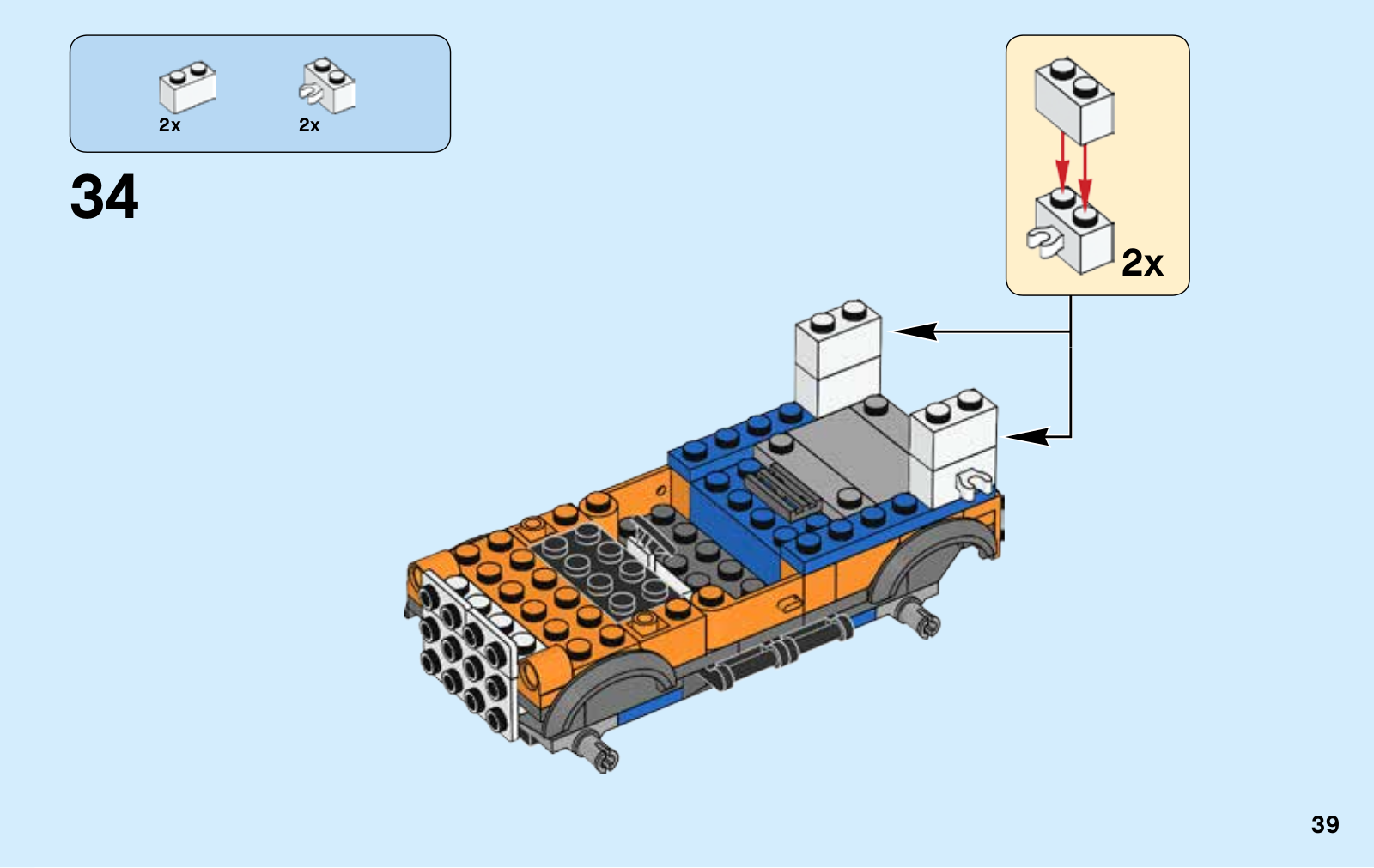 2x 2x

34

2x

39