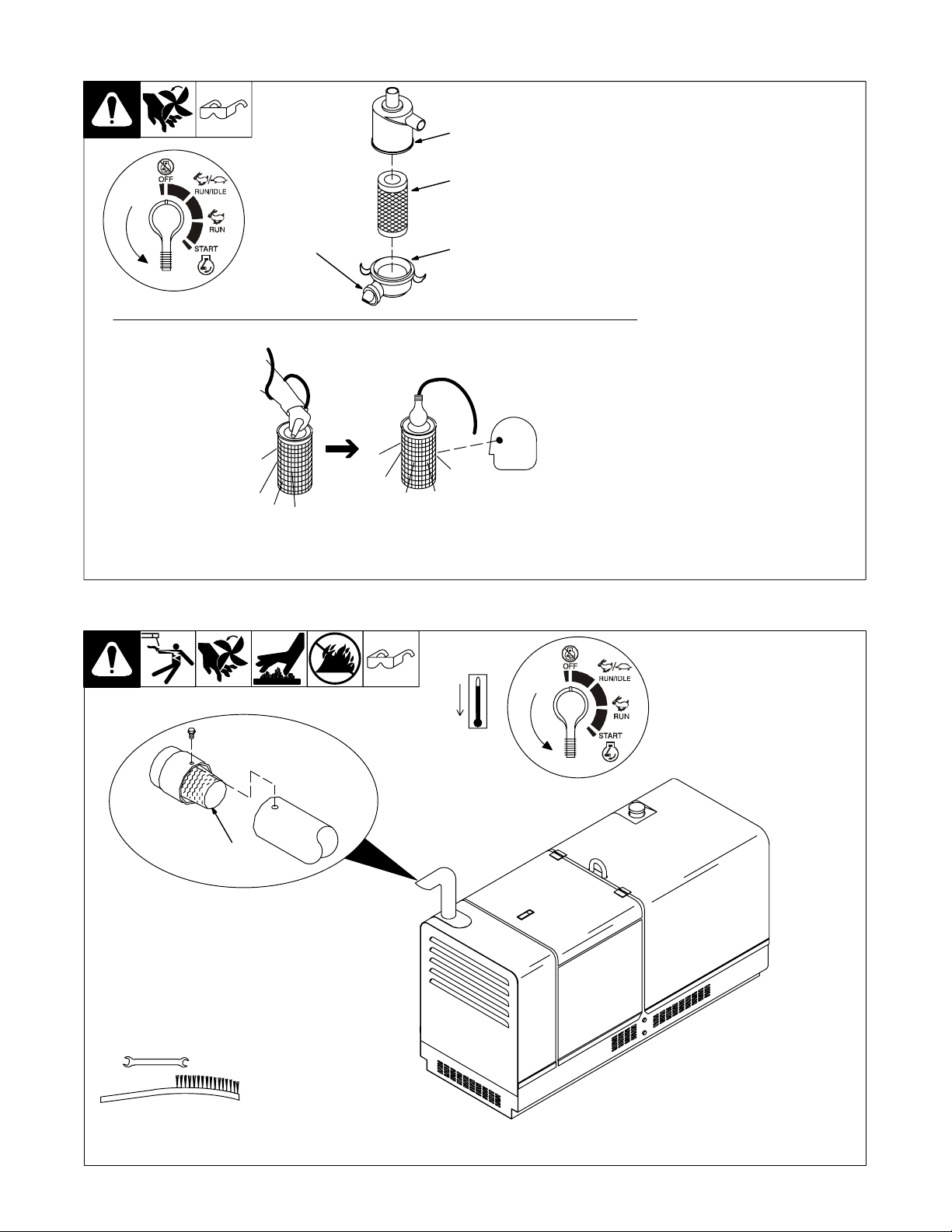 OFF
RUN/IDLE
RUN
START

OFF
RUN/IDLE
RUN
START