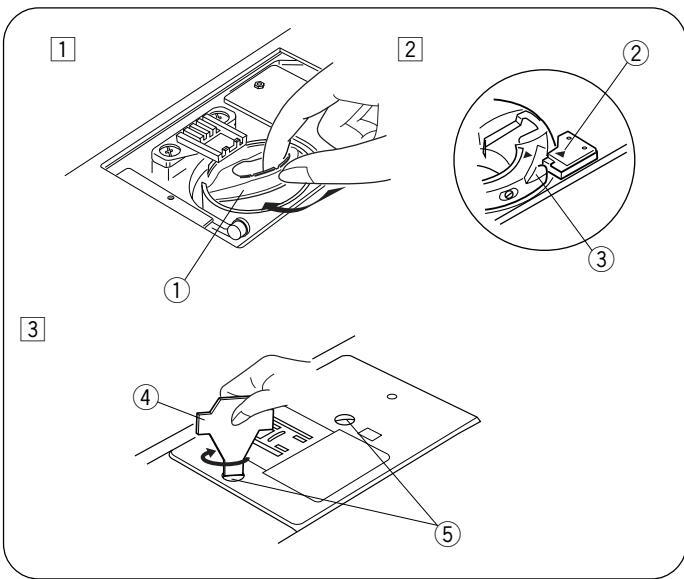 1

2

2

3

1

3

4

5