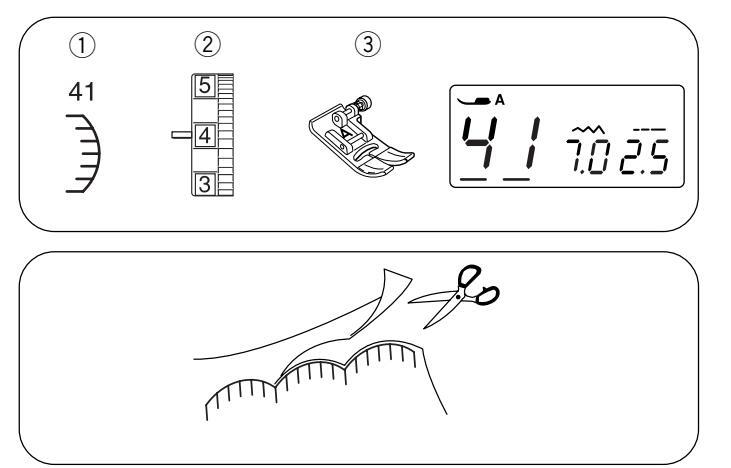 ①
41

②
5
4
3

③
A

A
41
7.0 2.5