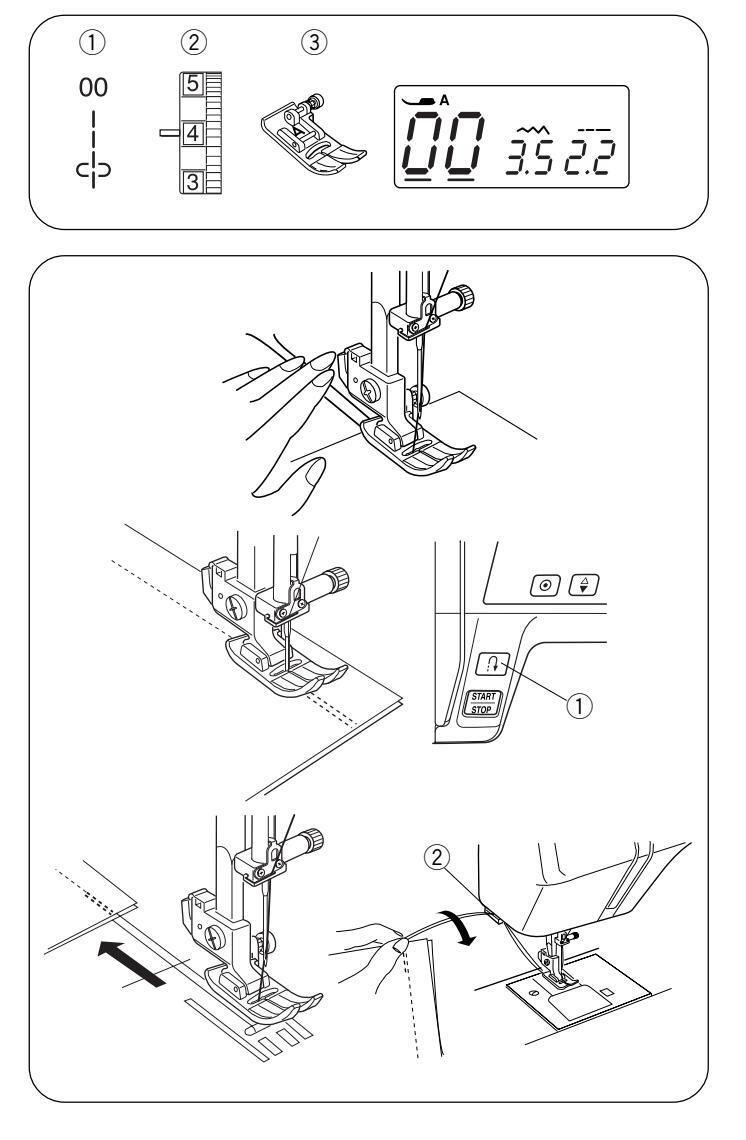 ①
②
③
00
5
4
3
A
00
3.5
2.2

START
STOP
①
②