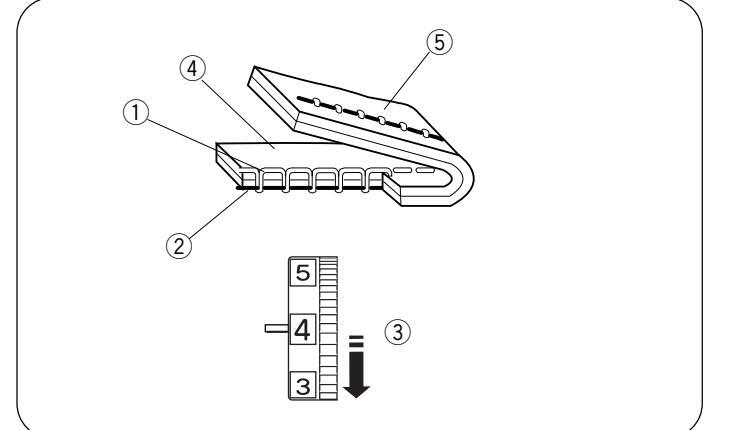 ⑤
④
①
②
5
4
③
3