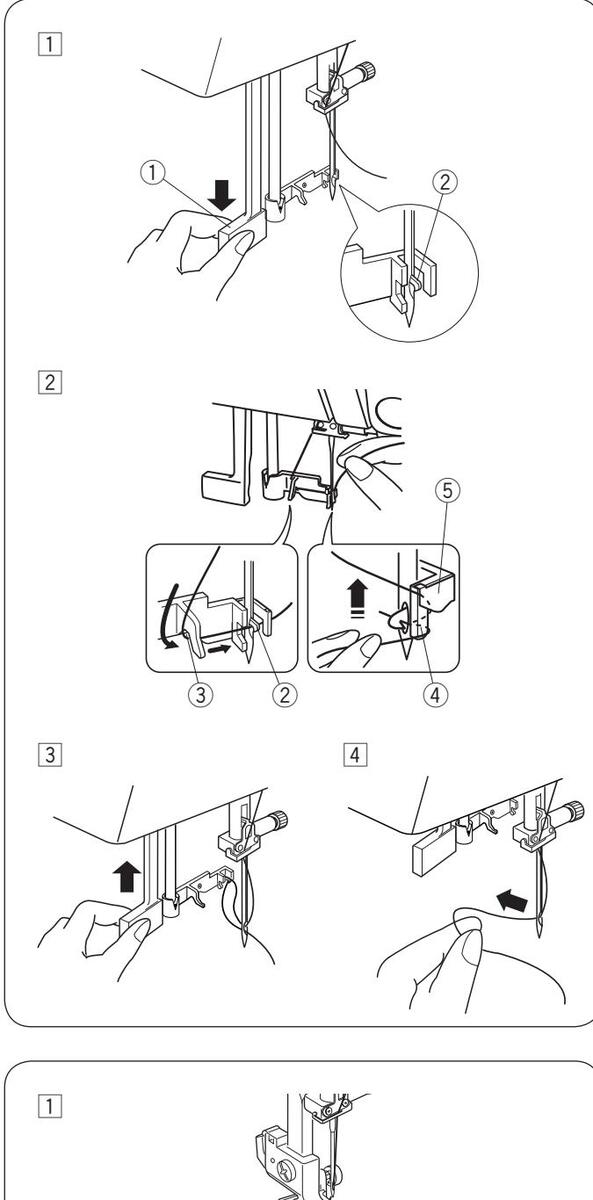 1

①

②

2

⑤

③

②

④

3

4

1