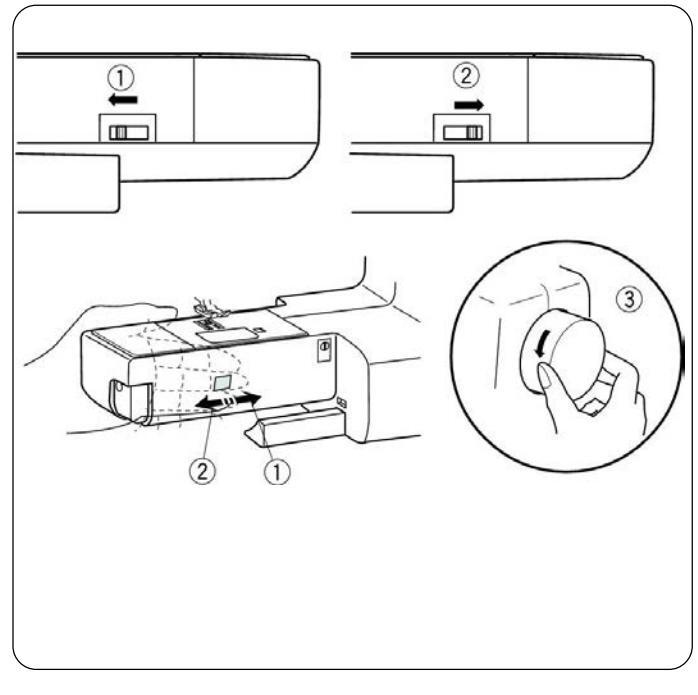 ①
②
③
②
①