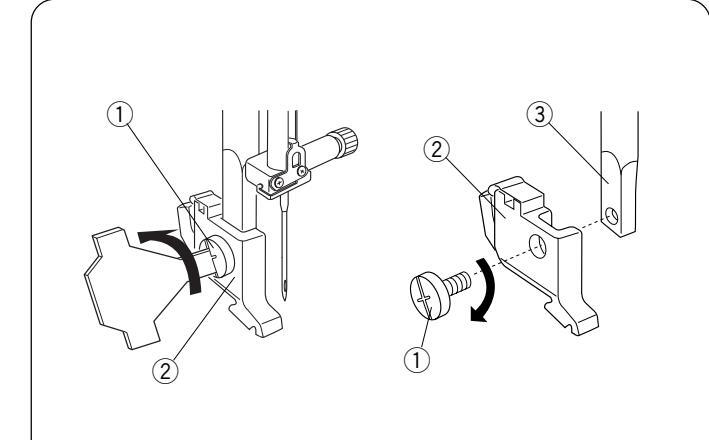 ①
②
③
②
①