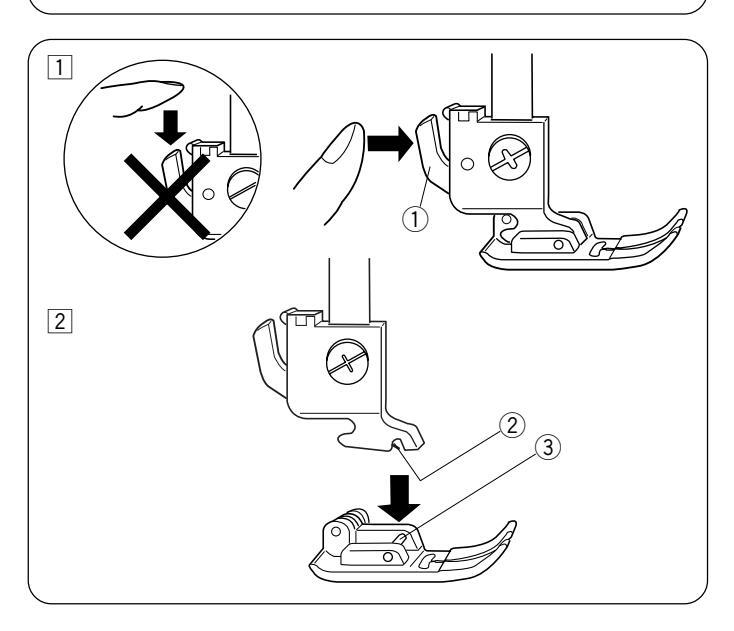 1

①

2

②

③