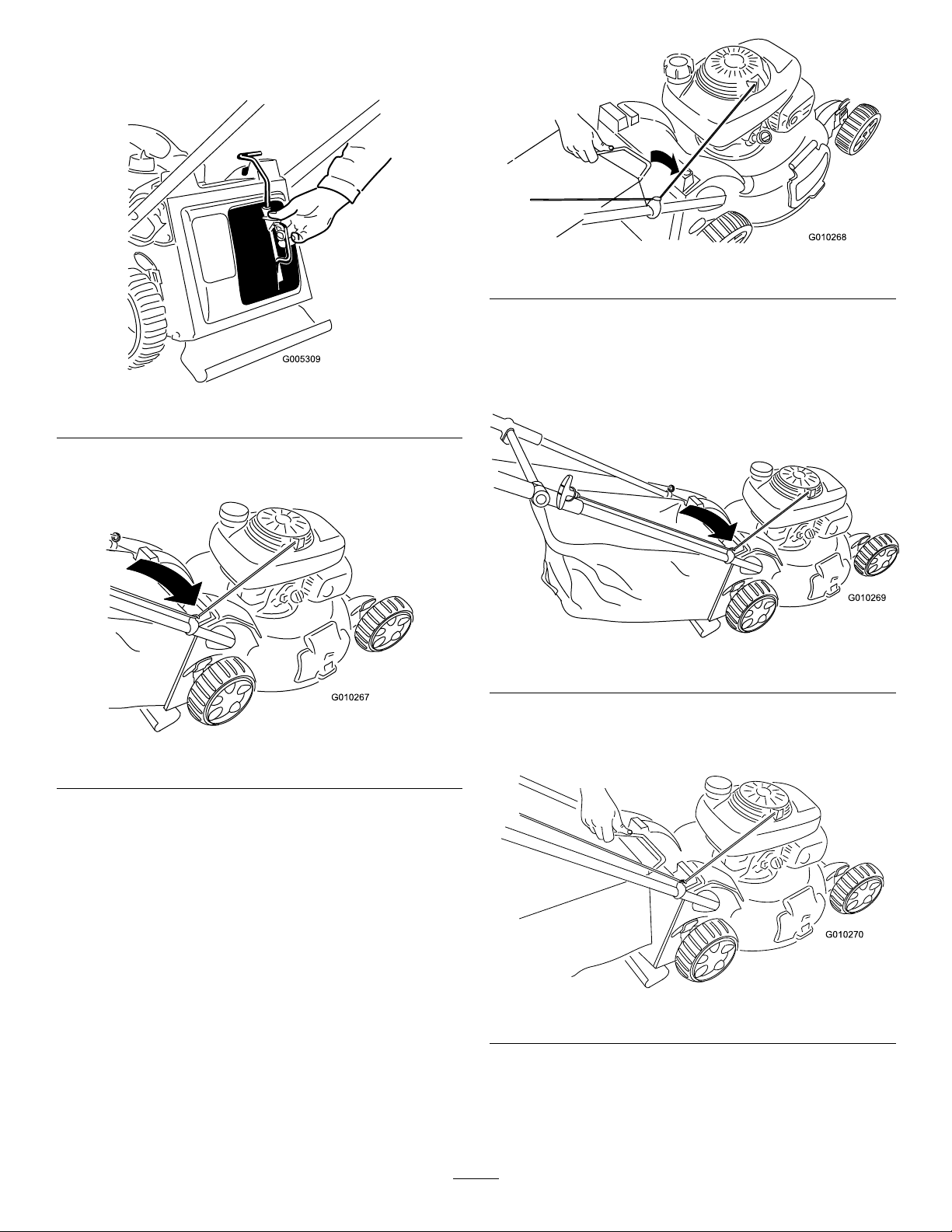 G005309

G010267

G010268

G010269

G010270