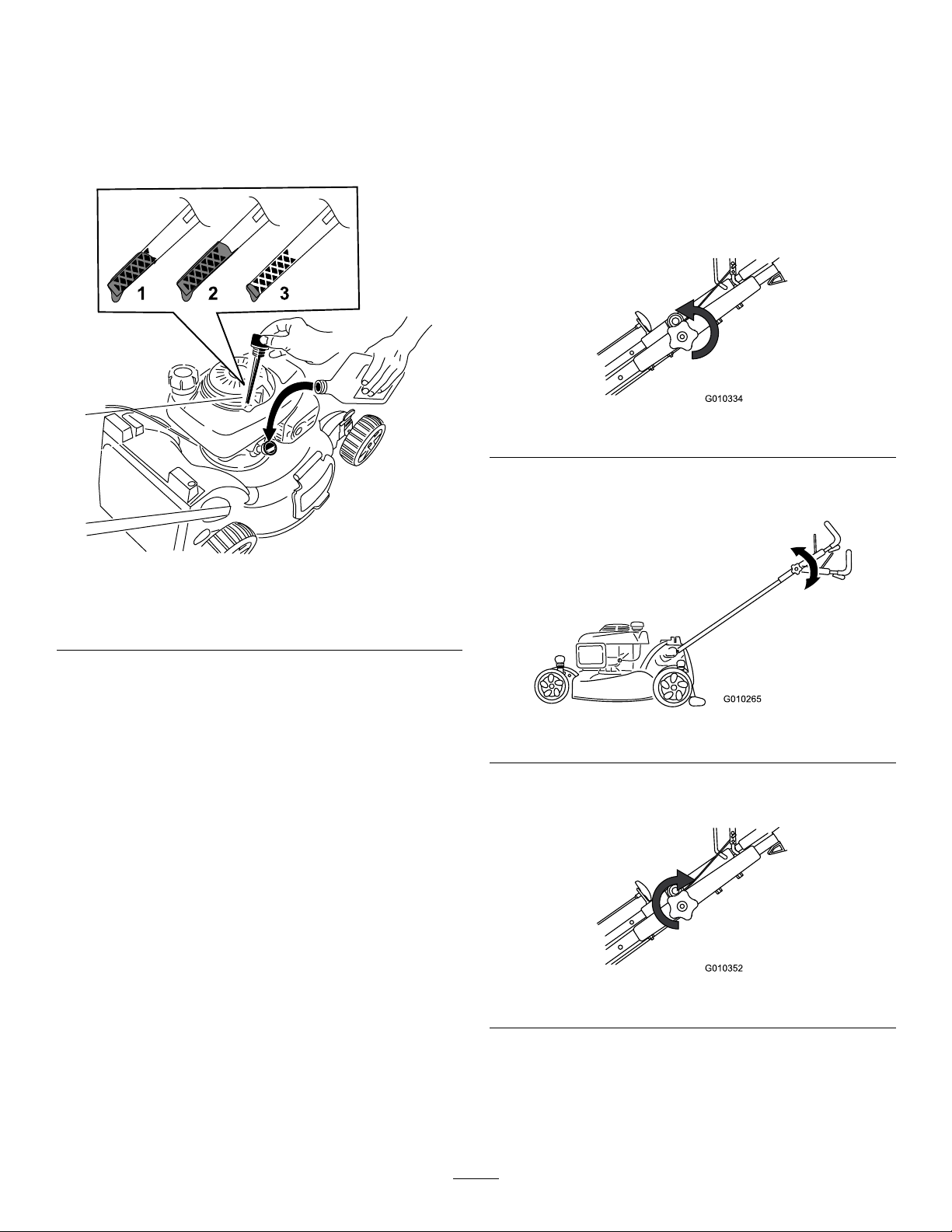 1 2 3

G010334

G010265

G010352