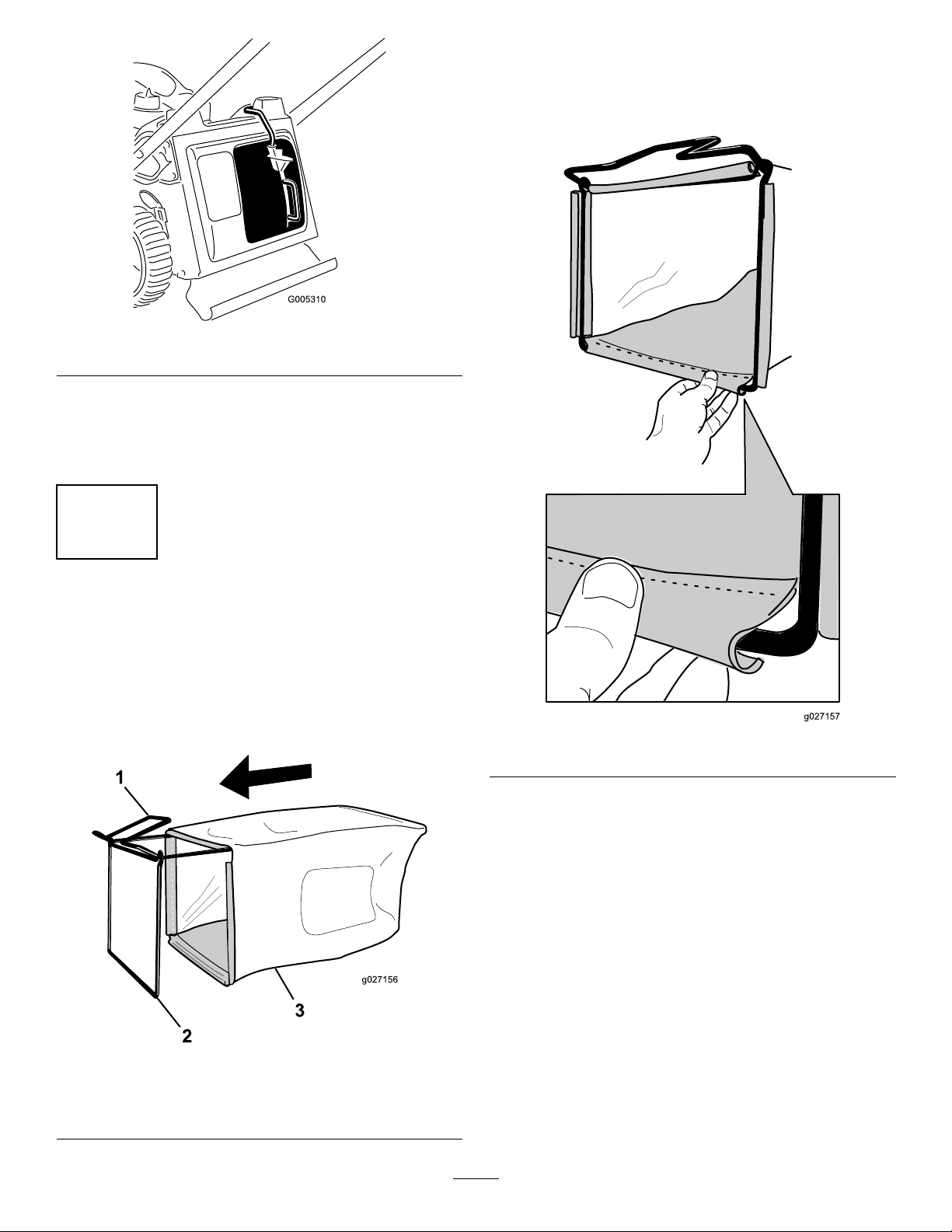 G005310

1

2

3

g027156

g027157