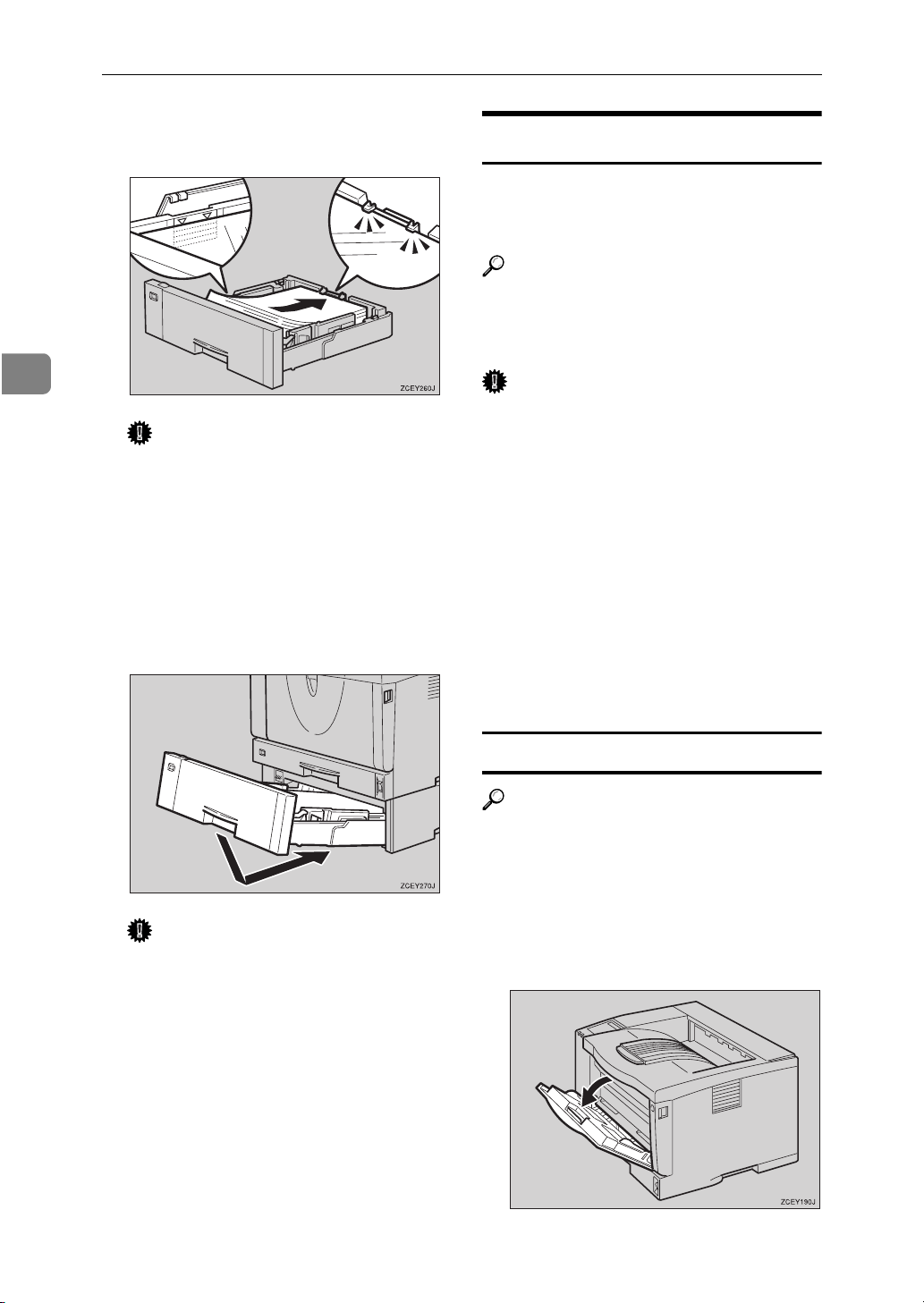 ZCEY260J

ZCEY270J

ZCEY190J