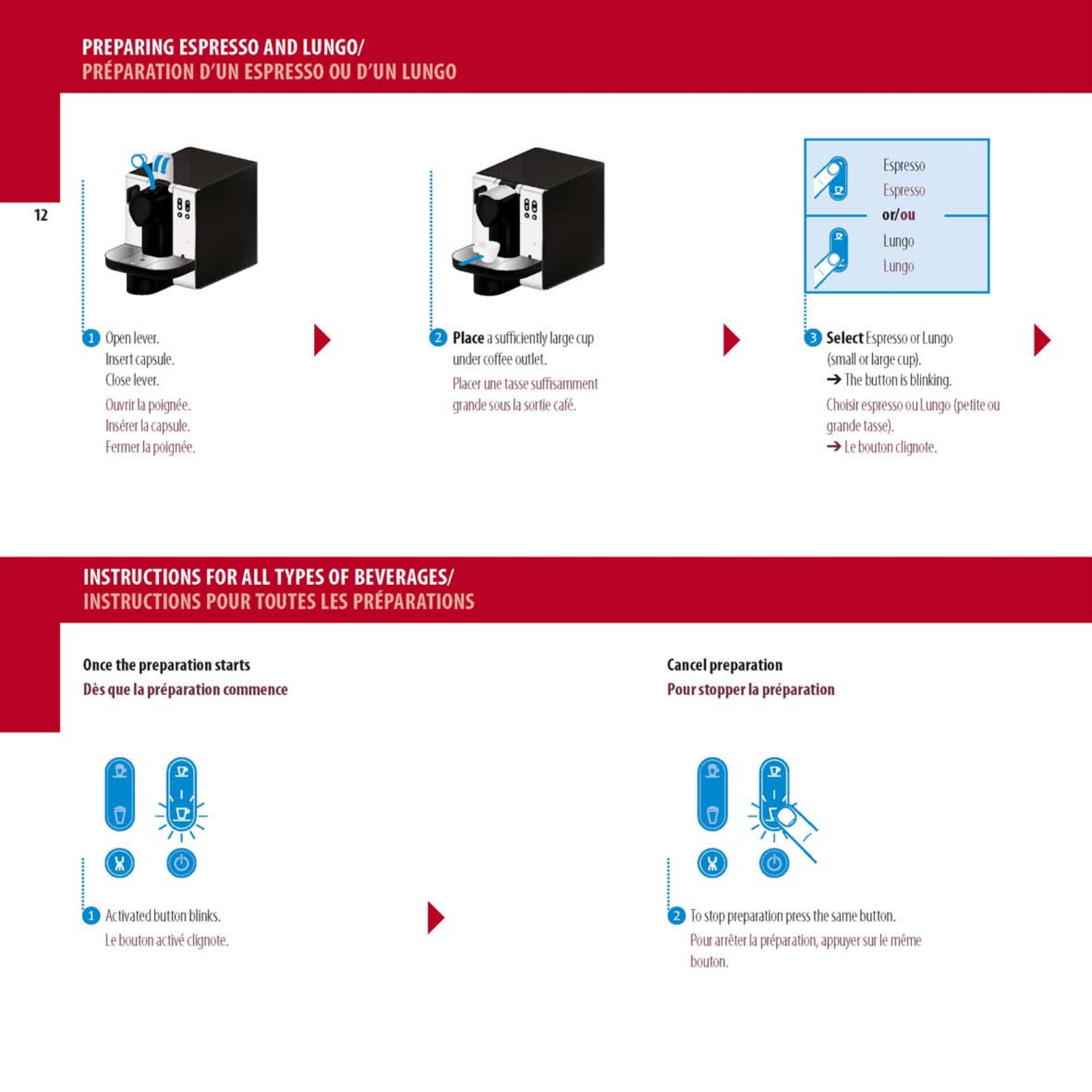 PREPARING ESPRESSO AND LUNGO/
PRÉPARATION D'UN ESPRESSO OU D'UN LUNGO

12

1 Open lever.
Insert capsule.
Close lever.
Ouvrir la poignée.
Insérer la capsule.
Fermer la poignée.

2 Place a sufficiently large cup under coffee outlet.
Placer une tasse suffisamment grande sous la sortie café.

Espresso
Espresso
or/ou
Lungo
Lungo

3 Select Espresso or Lungo (small or large cup).
→ The button is blinking.
Choisir espresso ou Lungo (petite ou grande tasse).
→ Le bouton clignote.

INSTRUCTIONS FOR ALL TYPES OF BEVERAGES/
INSTRUCTIONS POUR TOUTES LES PRÉPARATIONS

Once the preparation starts
Dès que la préparation commence

1 Activated button blinks.
Le bouton activé clignote.

Cancel preparation
Pour stopper la préparation

2 To stop preparation press the same button.
Pour arrêter la préparation, appuyer sur le même bouton.