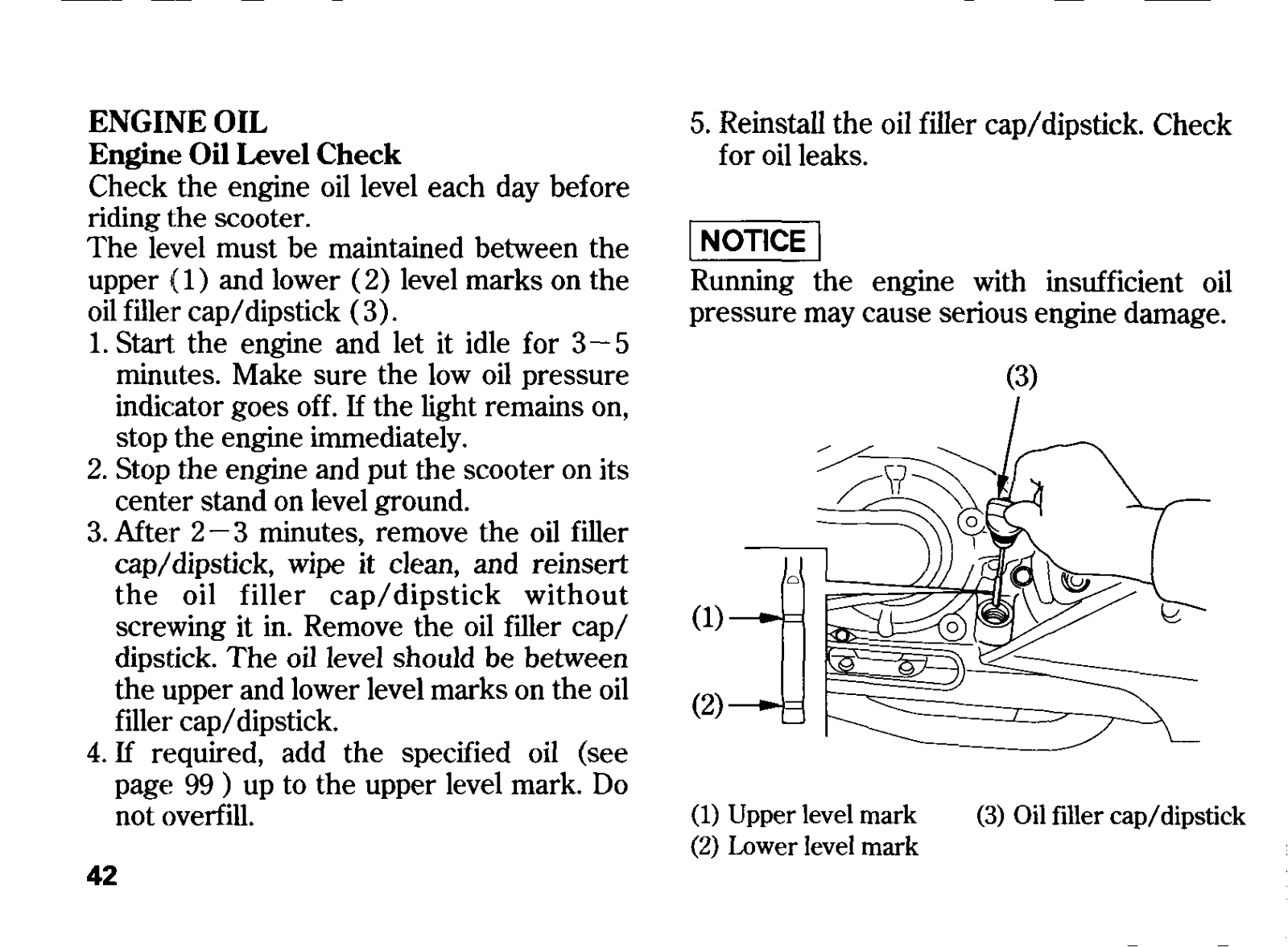 ENGINE OIL
Engine Oil Level Check
Check the engine oil level each day before riding the scooter.
The level must be maintained between the upper (1) and lower (2) level marks on the oil filler cap/dipstick (3).
1. Start the engine and let it idle for 3−5 minutes. Make sure the low oil pressure indicator goes off. If the light remains on, stop the engine immediately.
2. Stop the engine and put the scooter on its center stand on level ground.
3. After 2−3 minutes, remove the oil filler cap/dipstick, wipe it clean, and reinsert the oil filler cap/dipstick without screwing it in. Remove the oil filler cap/dipstick. The oil level should be between the upper and lower level marks on the oil filler cap/dipstick.
4. If required, add the specified oil (see page 99 ) up to the upper level mark. Do not overfill.

42

5. Reinstall the oil filler cap/dipstick. Check for oil leaks.

NOTICE
Running the engine with insufficient oil pressure may cause serious engine damage.

(3)
(1)
(2)

(1) Upper level mark
(2) Lower level mark
(3) Oil filler cap/dipstick