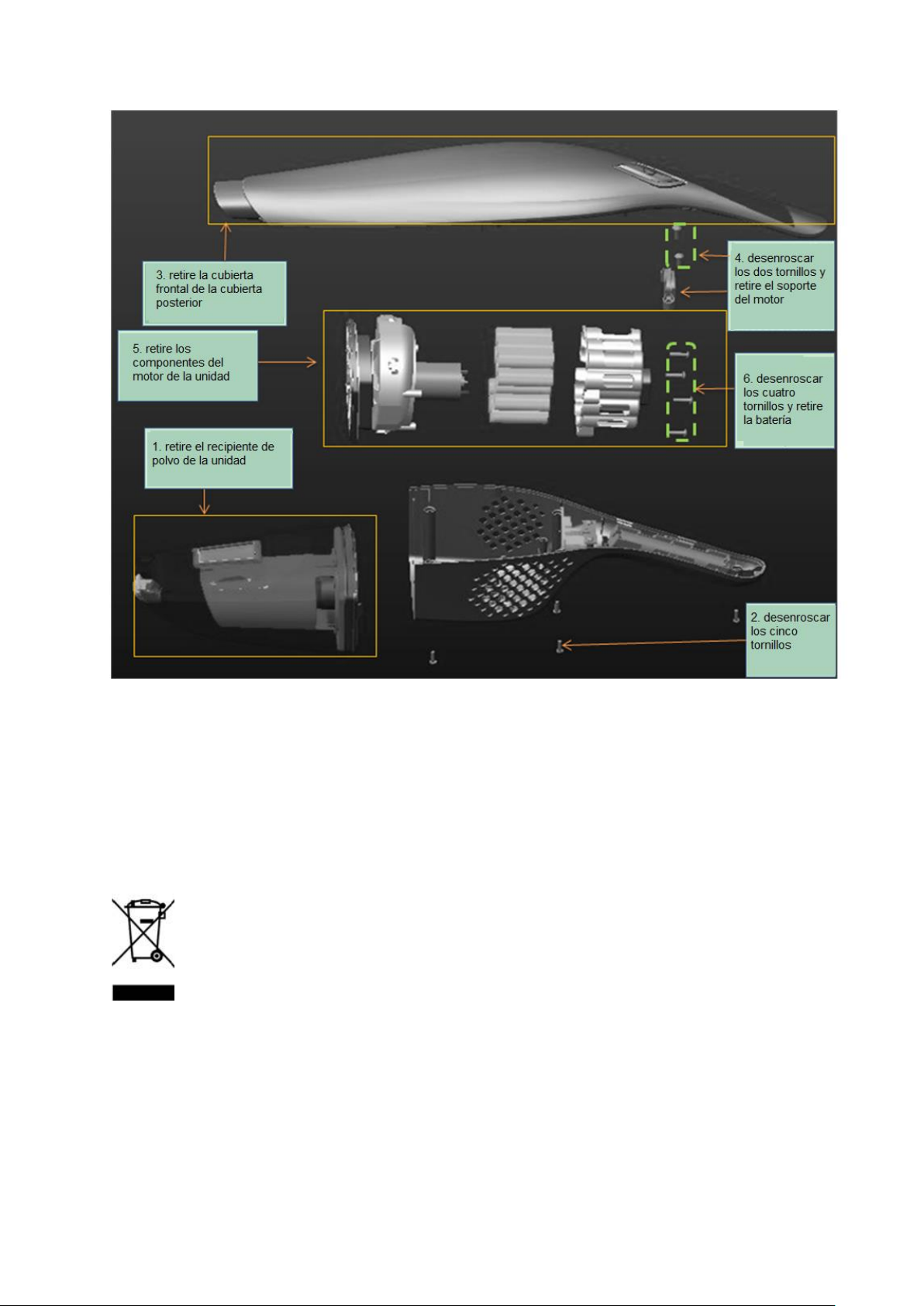 3. retire la cubierta frontal de la cubierta posterior

4. desenroscar los dos tornillos y retire el soporte del motor

5. retire los componentes del motor de la unidad

6. desenroscar los cuatro tornillos y retire la batería

1. retire el recipiente de polvo de la unidad

2. desenroscar los cinco tornillos