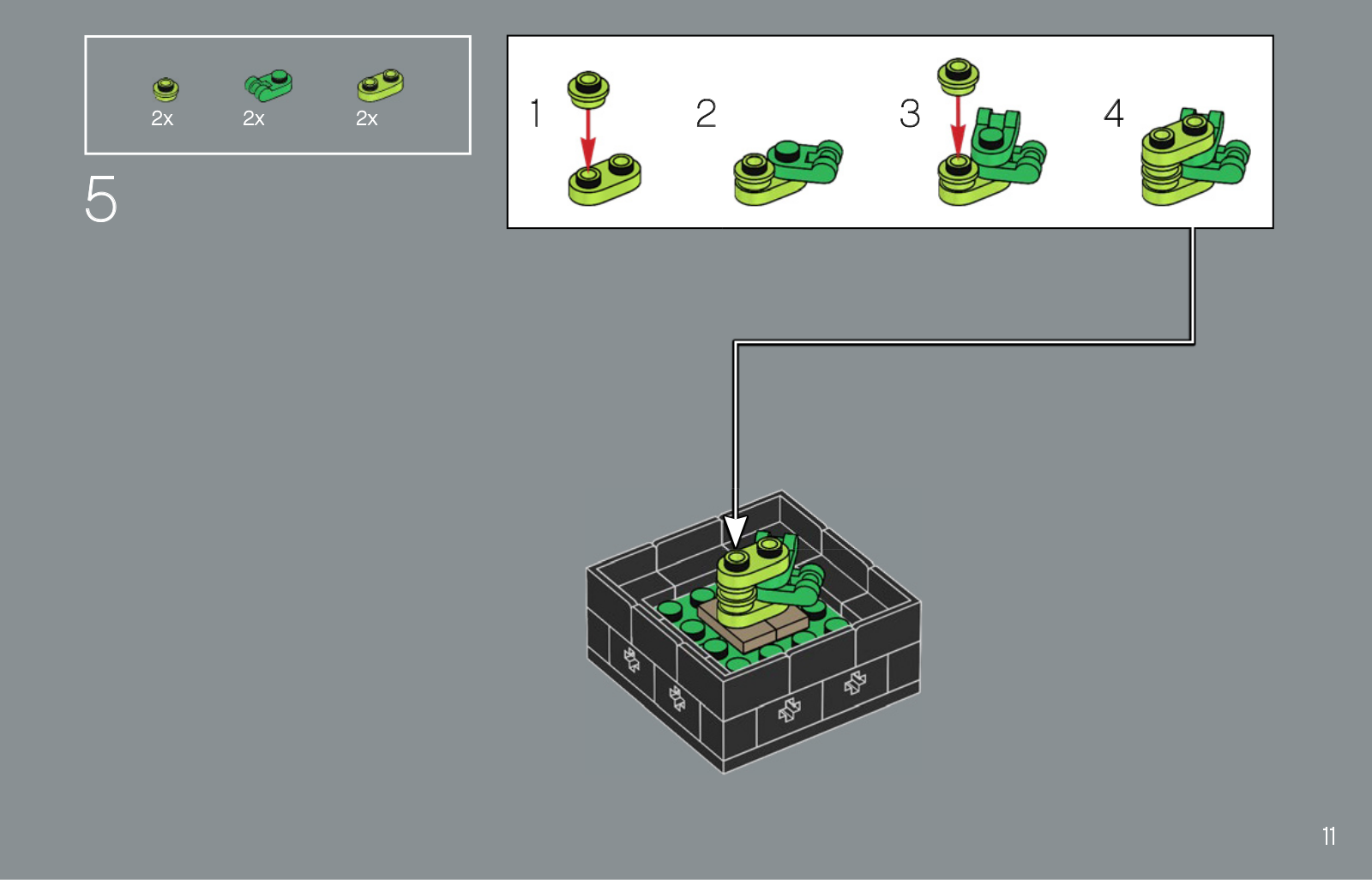 2x 2x 2x

5

1 2 3 4

11