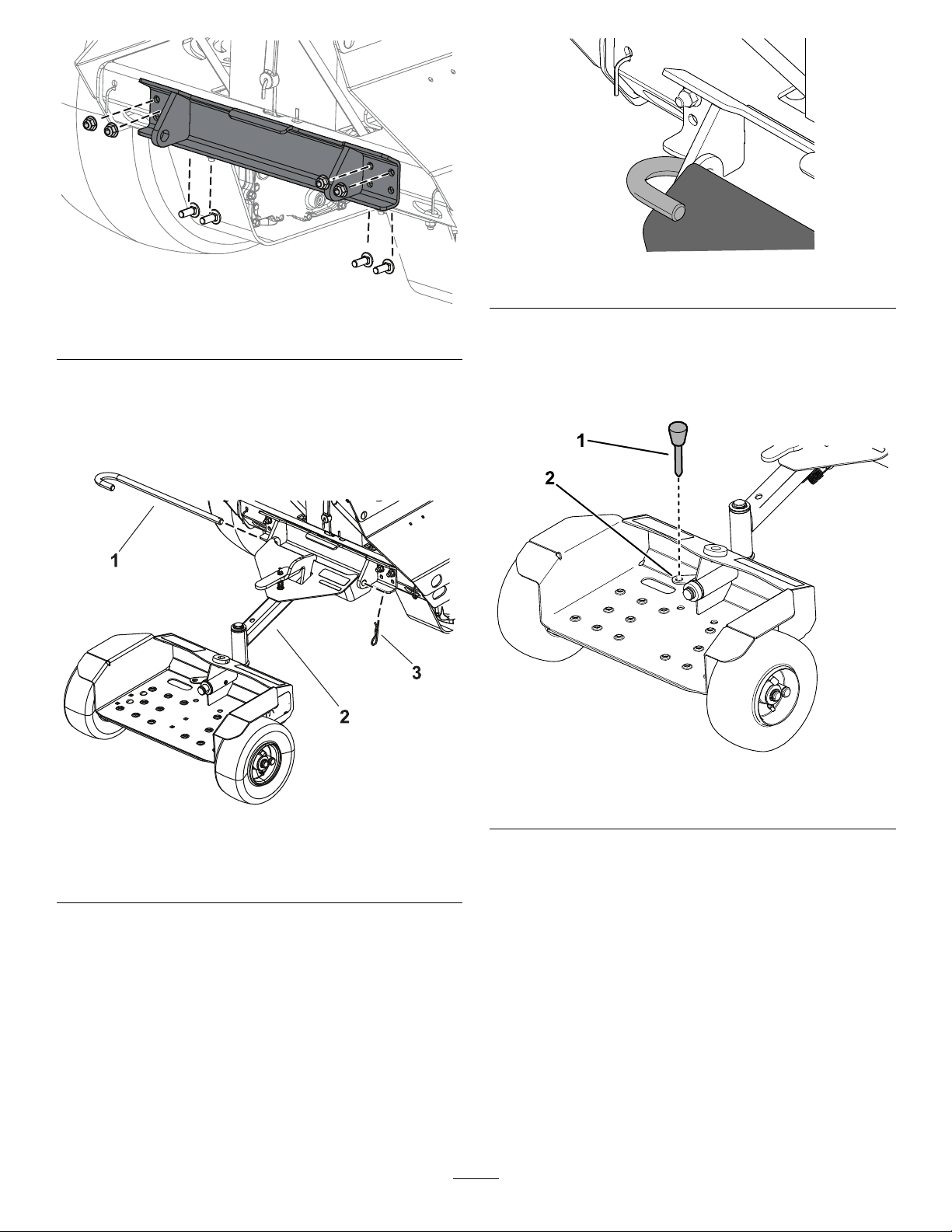 1

2

3

1

2