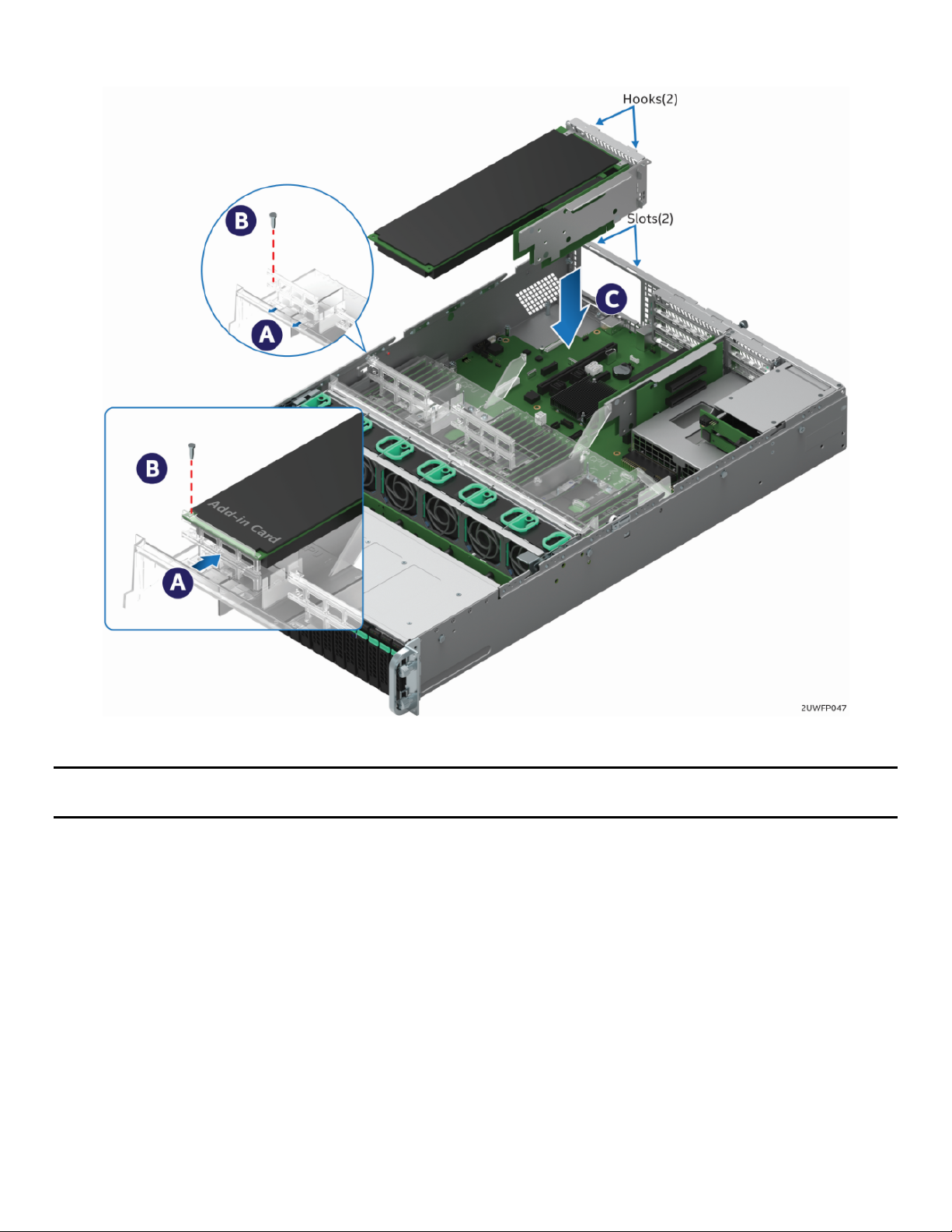 Hooks(2)

Slots(2)

B

A

C

B

Add-in Card

A

2UWFP047