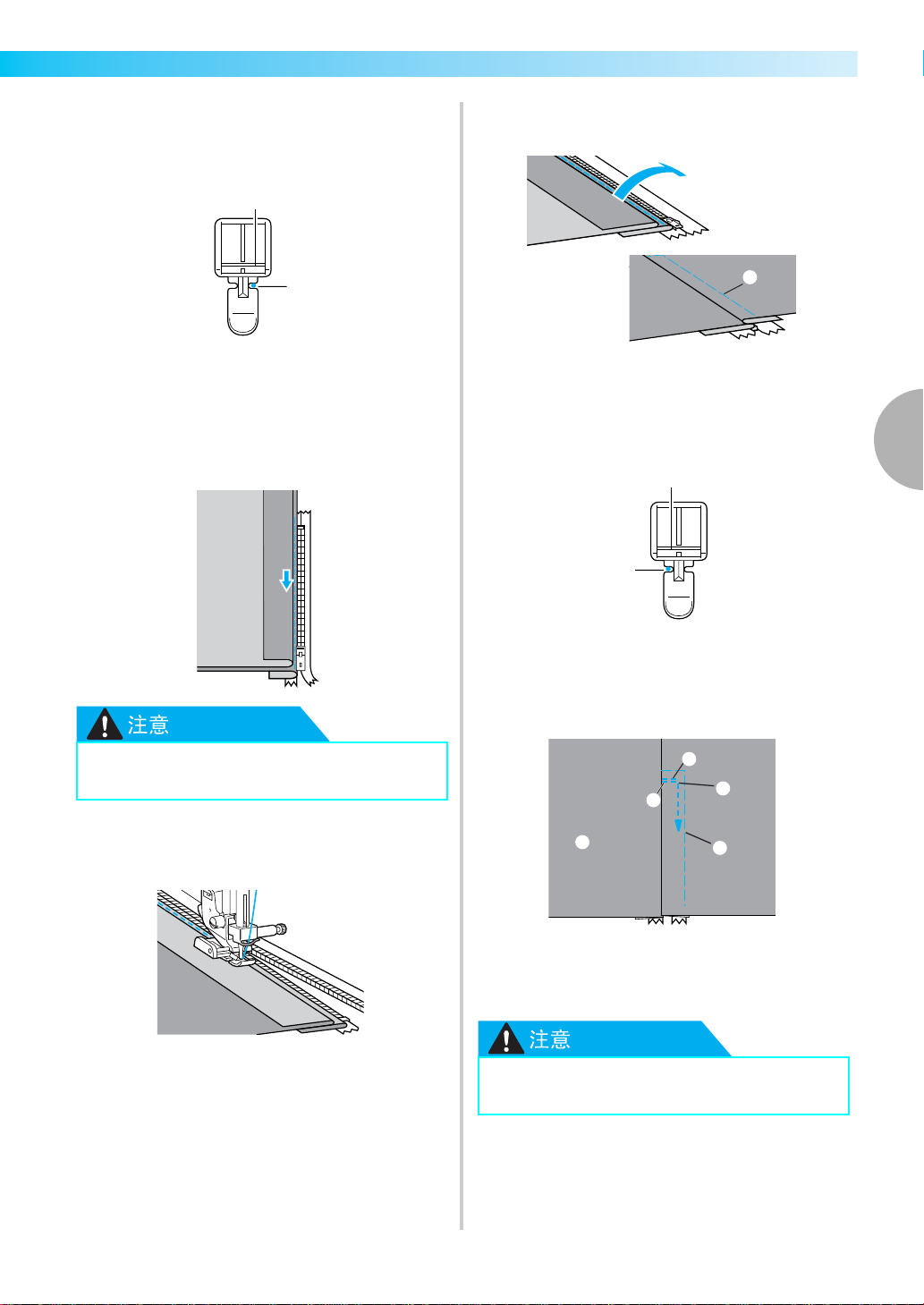 注意

注意