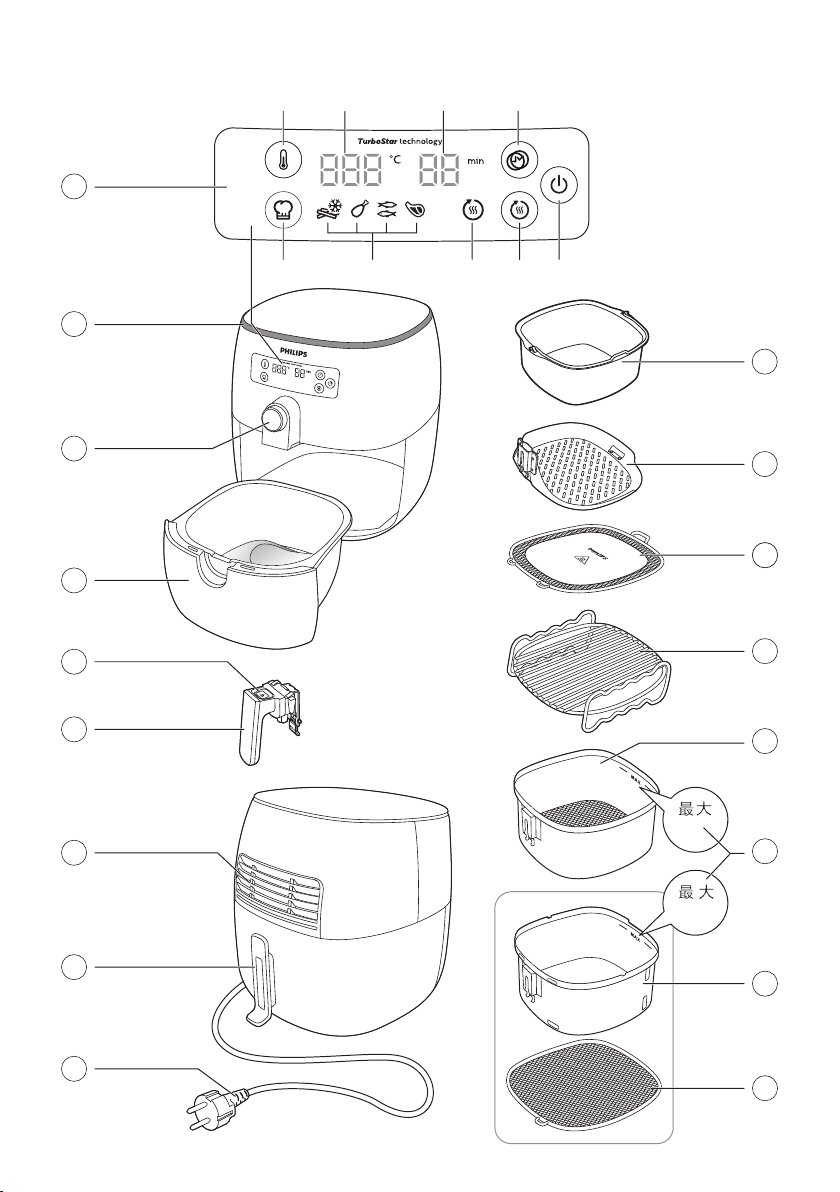 TurboStar technology

888 °C 88 min

PHILIPS

最大

最大