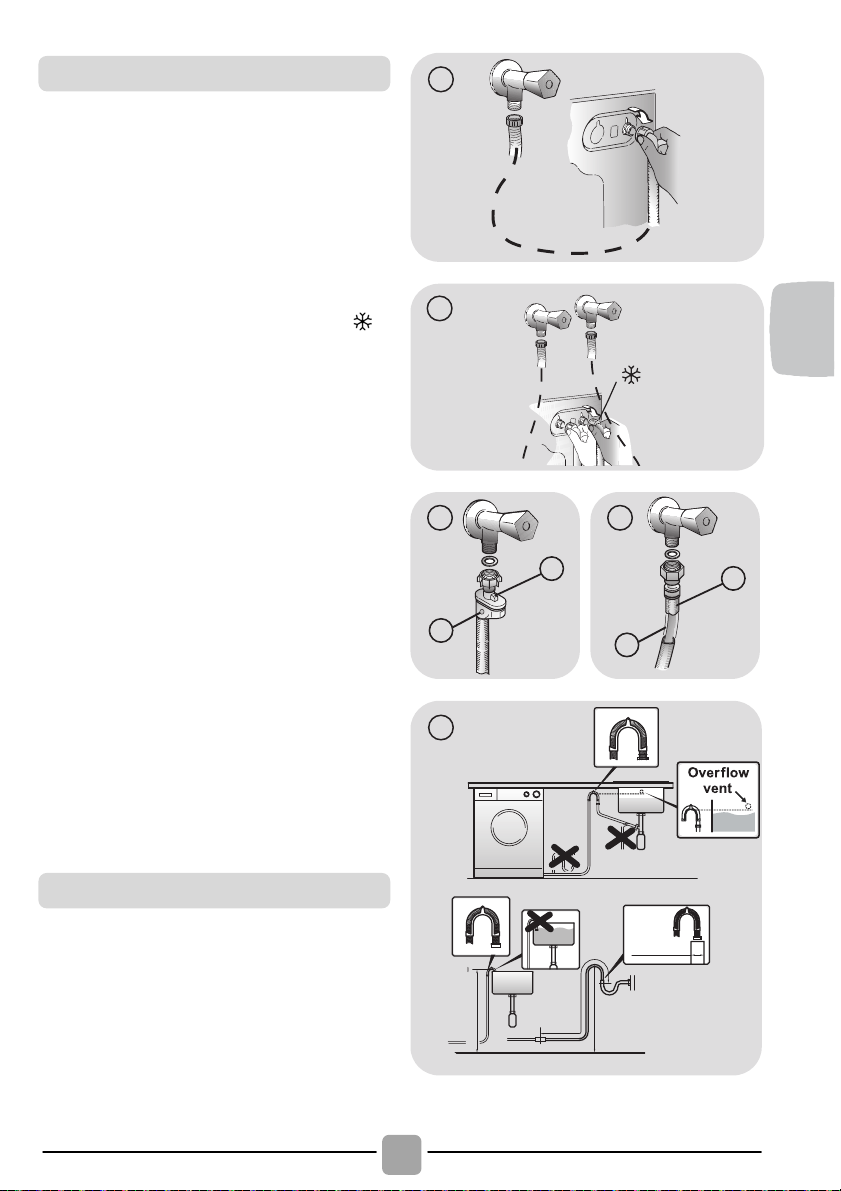 Overflow vent