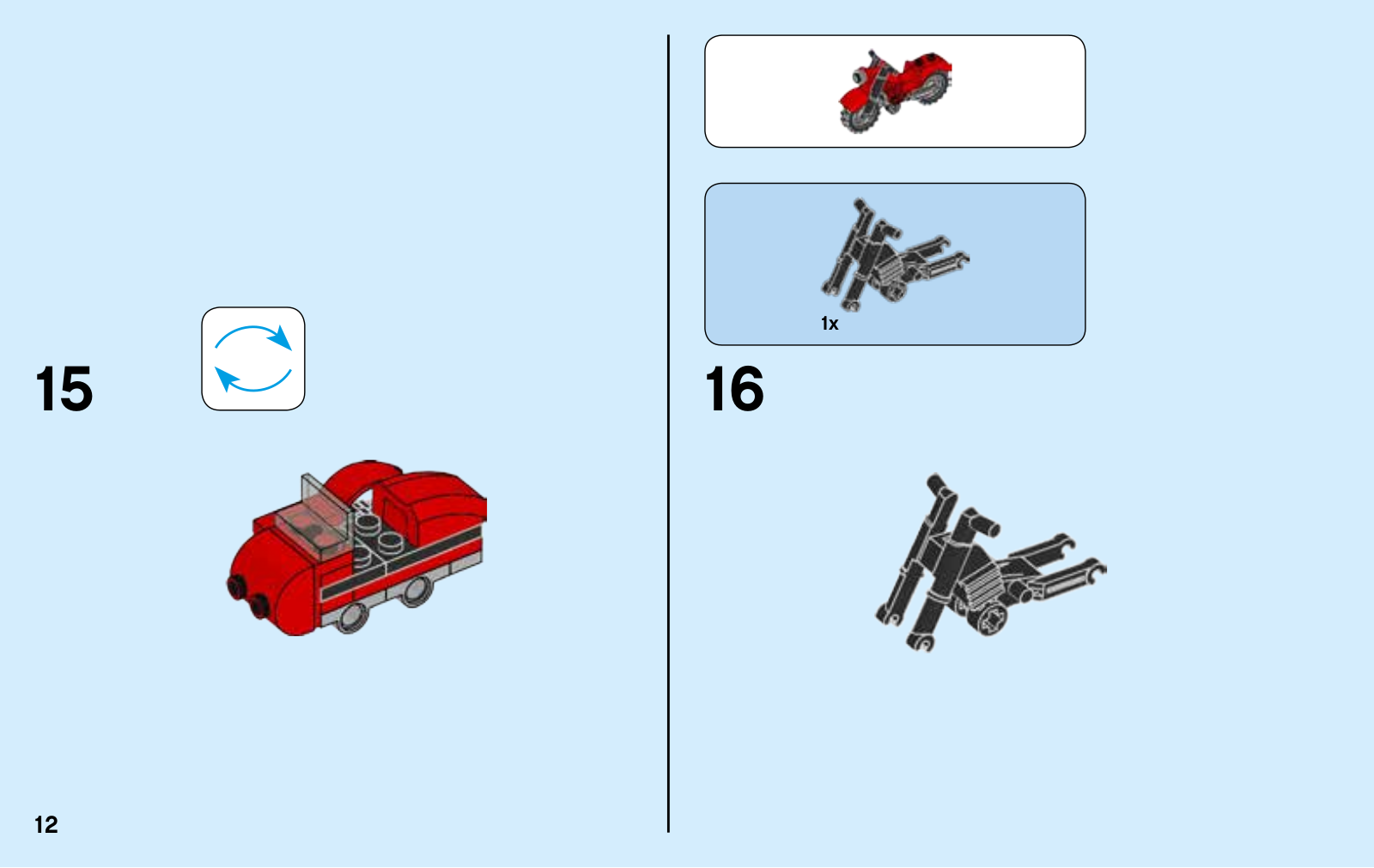 15

1x

16

12