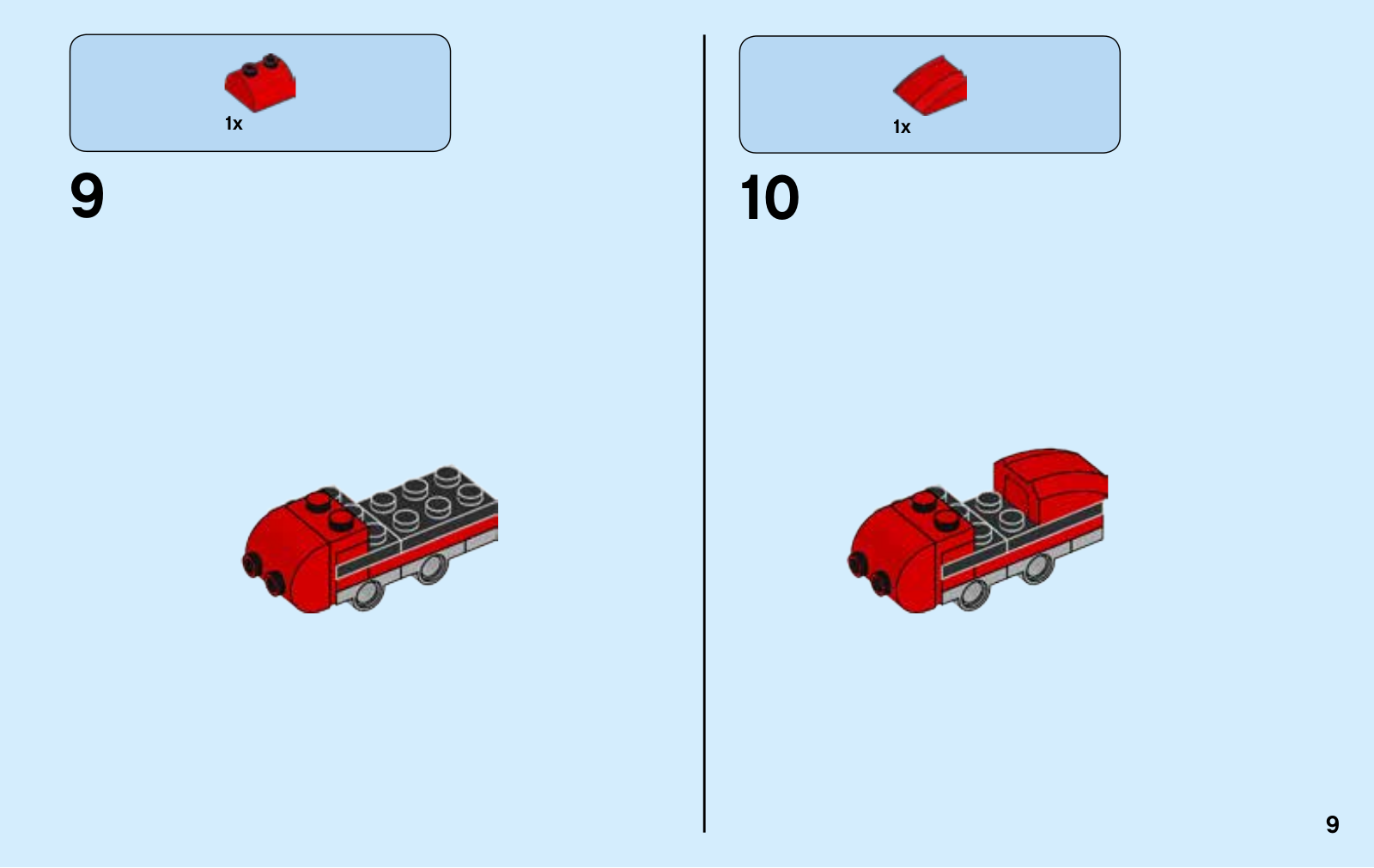 1x

9

1x

10

9